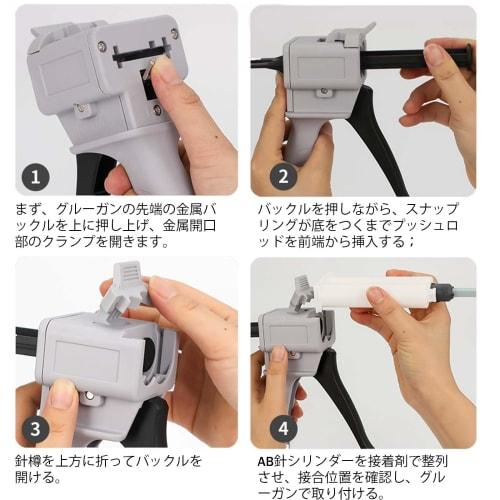 1

まず、グルーガンの先端の金属バックルを上に押し上げ、金属開口部のクランプを開きます。

2

バックルを押しながら、スナップリングが底をつくまでプッシュロッドを前端から挿入する；

3

針樽を上方に折ってバックルを開ける。

4

AB針シリンダーを接着剤で整列させ、接合位置を確認し、グルーガンで取り付ける。