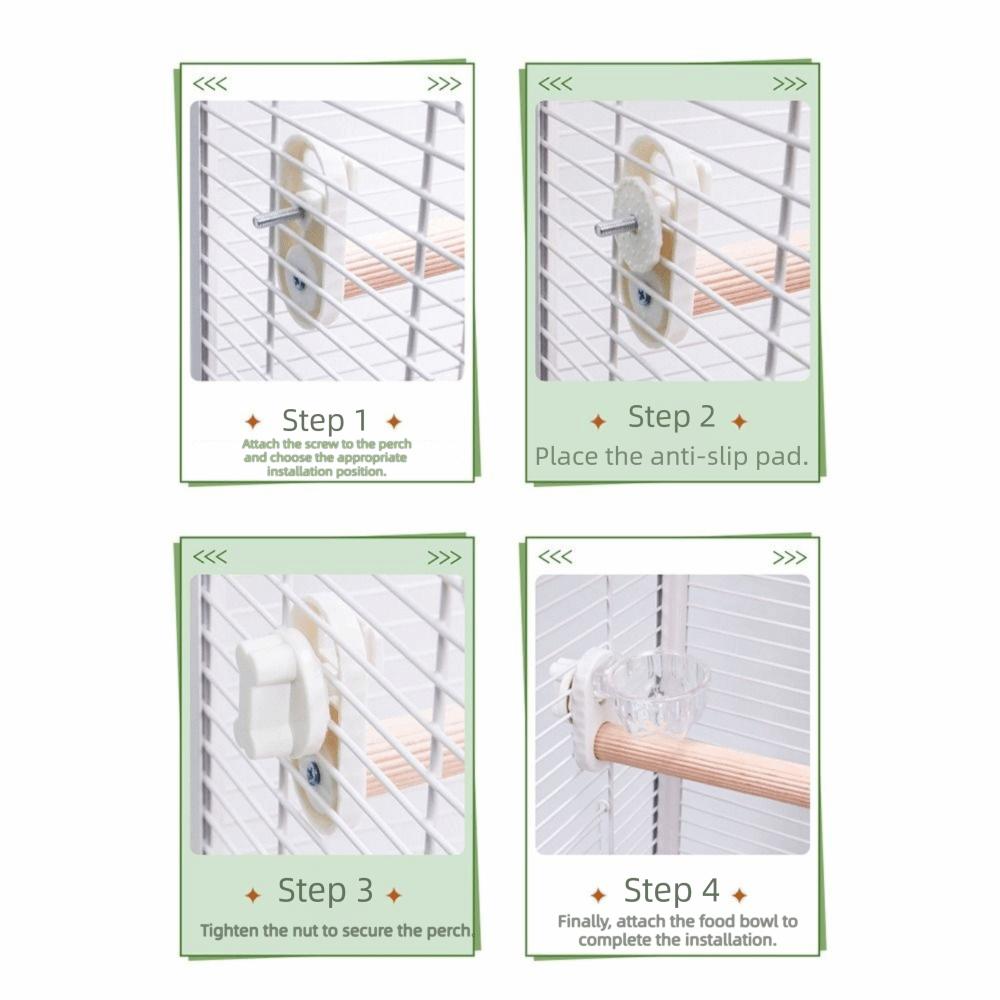 <<< >>>

✦ Step 1 ✦
Attach the screw to the perch and choose the appropriate installation position.

<<< >>>

✦ Step 2 ✦
Place the anti-slip pad.

<<< >>>

✦ Step 3 ✦
Tighten the nut to secure the perch.

<<< >>>

✦ Step 4 ✦
Finally, attach the food bowl to complete the installation.