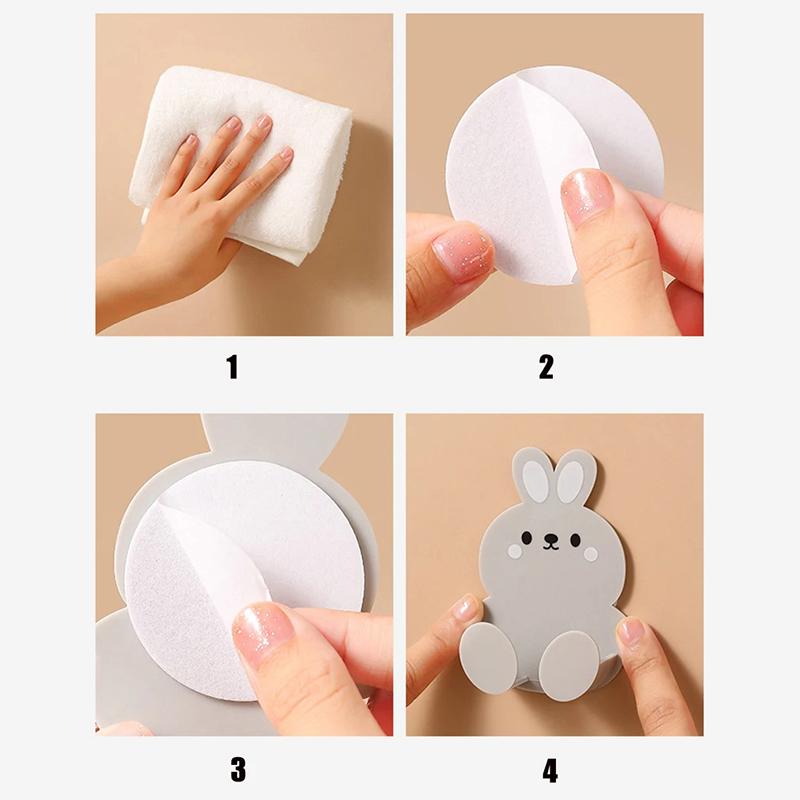 1

2

3

4