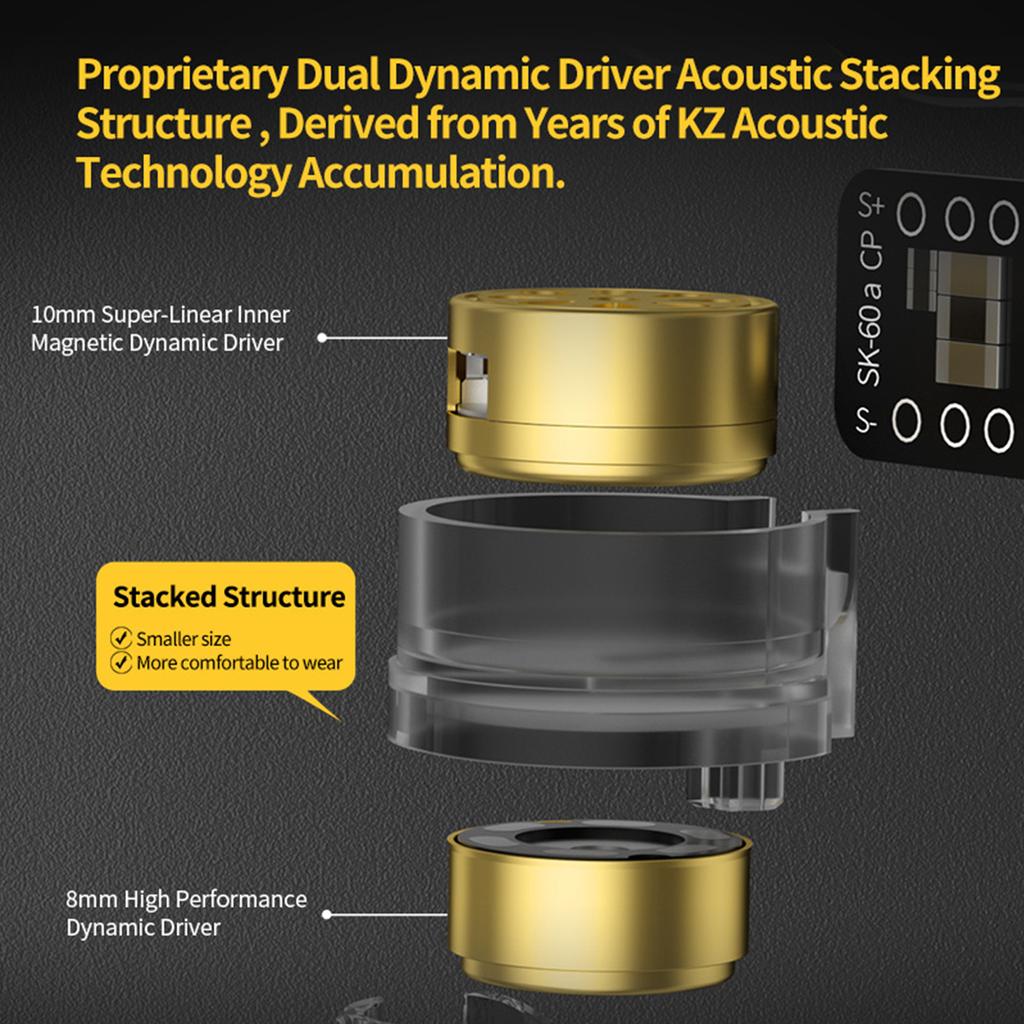 Proprietary Dual Dynamic Driver Acoustic Stacking Structure , Derived from Years of KZ Acoustic Technology Accumulation.

S+
SK-60 a CP
S-

10mm Super-Linear Inner Magnetic Dynamic Driver

Stacked Structure
Smaller size
More comfortable to wear

8mm High Performance Dynamic Driver