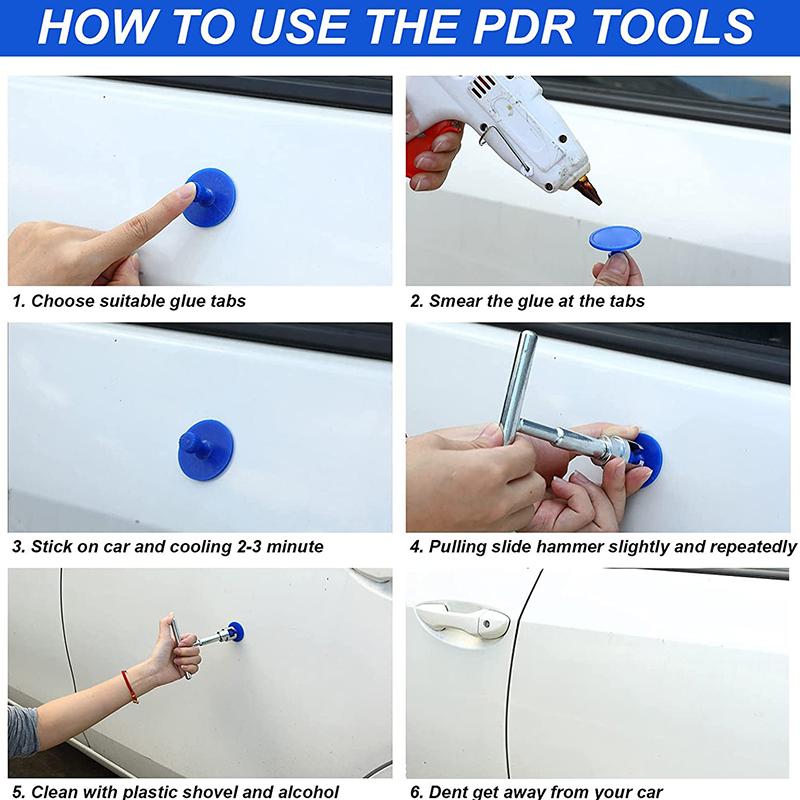 HOW TO USE THE PDR TOOLS

1. Choose suitable glue tabs

2. Smear the glue at the tabs

3. Stick on car and cooling 2-3 minute

4. Pulling slide hammer slightly and repeatedly

5. Clean with plastic shovel and alcohol

6. Dent get away from your car