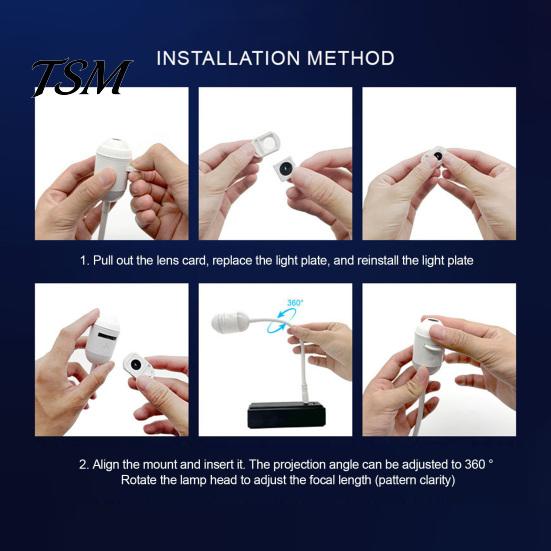 TSM

INSTALLATION METHOD

1. Pull out the lens card, replace the light plate, and reinstall the light plate

360°

2. Align the mount and insert it. The projection angle can be adjusted to 360 °
Rotate the lamp head to adjust the focal length (pattern clarity)