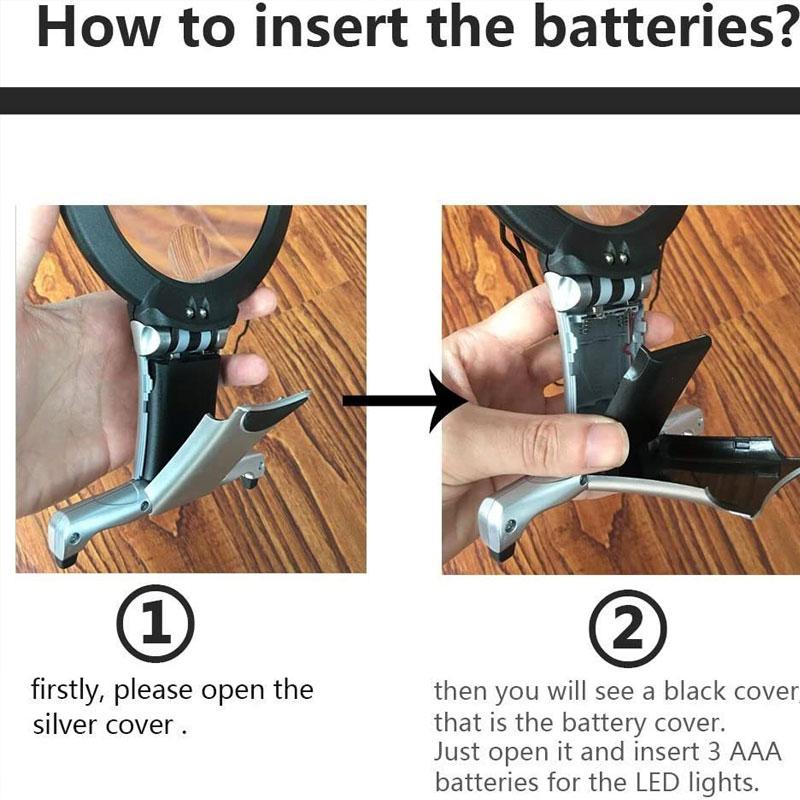 How to insert the batteries?

①

firstly, please open the silver cover .

②

then you will see a black cover, that is the battery cover.
Just open it and insert 3 AAA batteries for the LED lights.