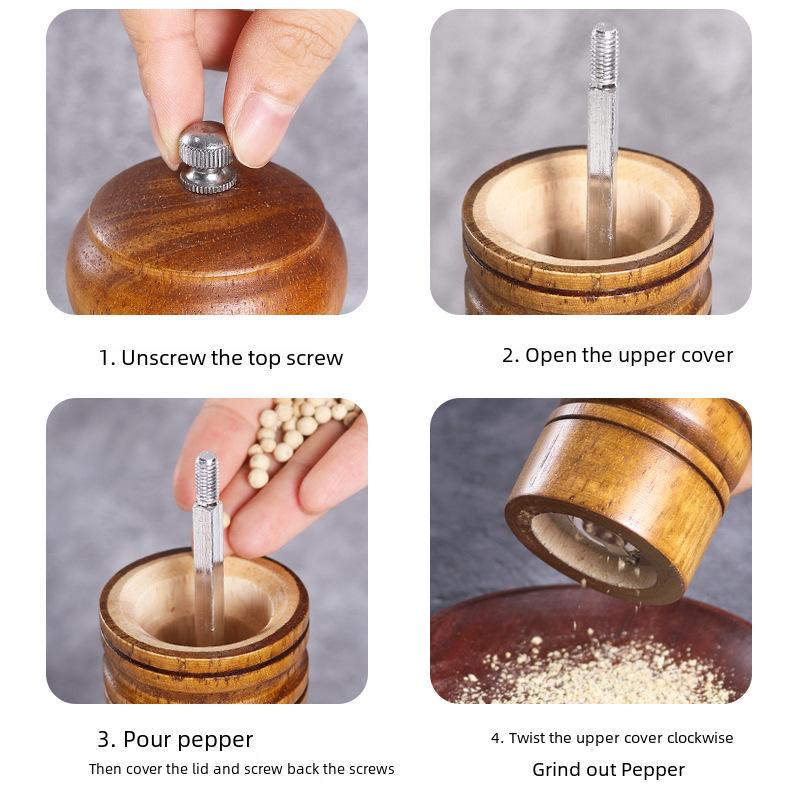 1. Unscrew the top screw

2. Open the upper cover

3. Pour pepper
Then cover the lid and screw back the screws

4. Twist the upper cover clockwise
Grind out Pepper