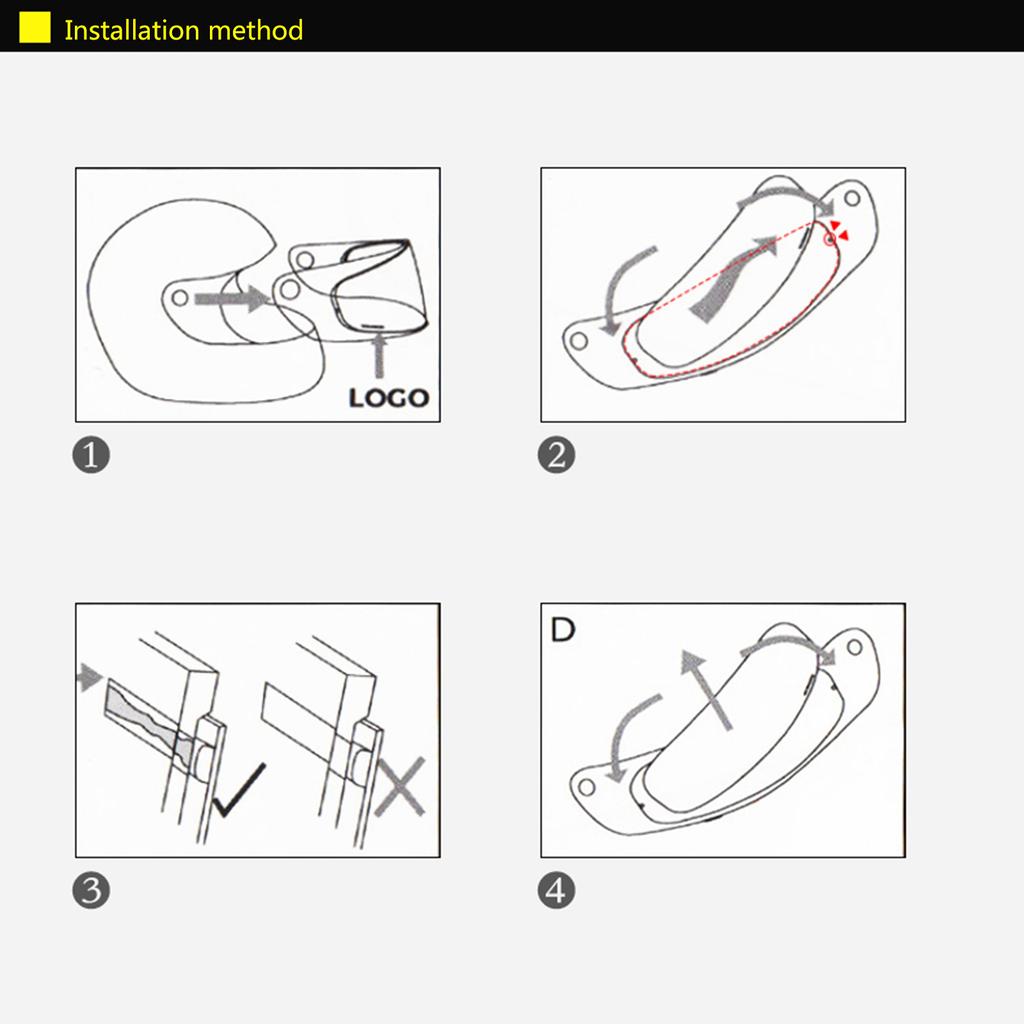 Installation method

LOGO

1

2

3

D

4