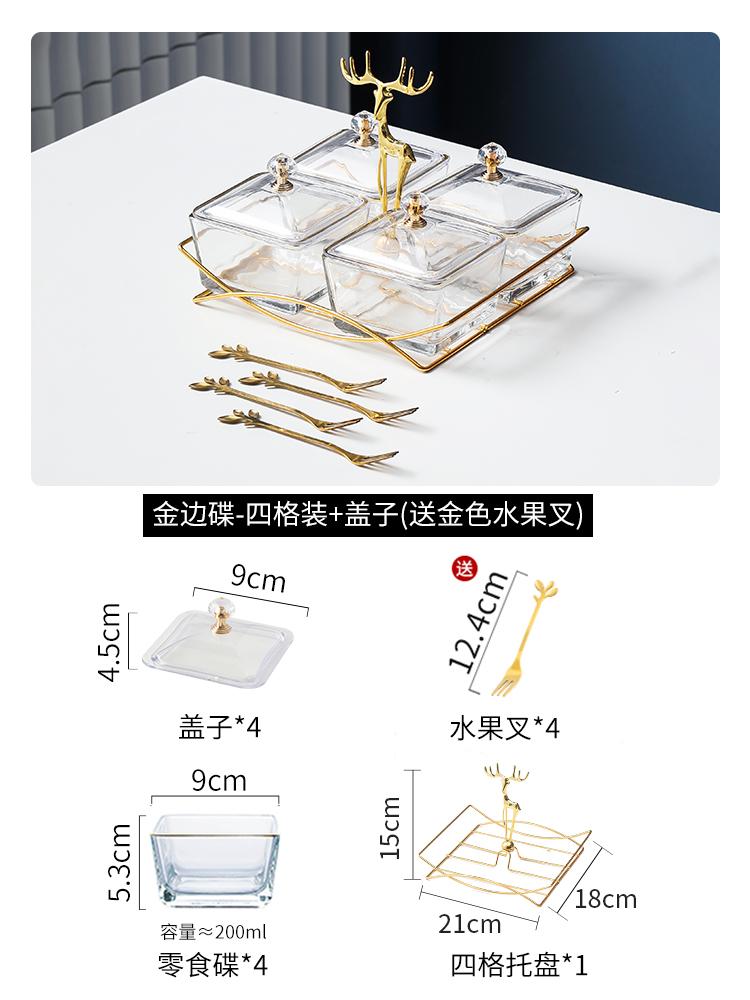 金边碟-四格装+盖子(送金色水果叉)

9cm
4.5cm
盖子*4

送
12.4cm
水果叉*4

9cm
5.3cm
容量≈200ml
零食碟*4

15cm
21cm
18cm
四格托盘*1