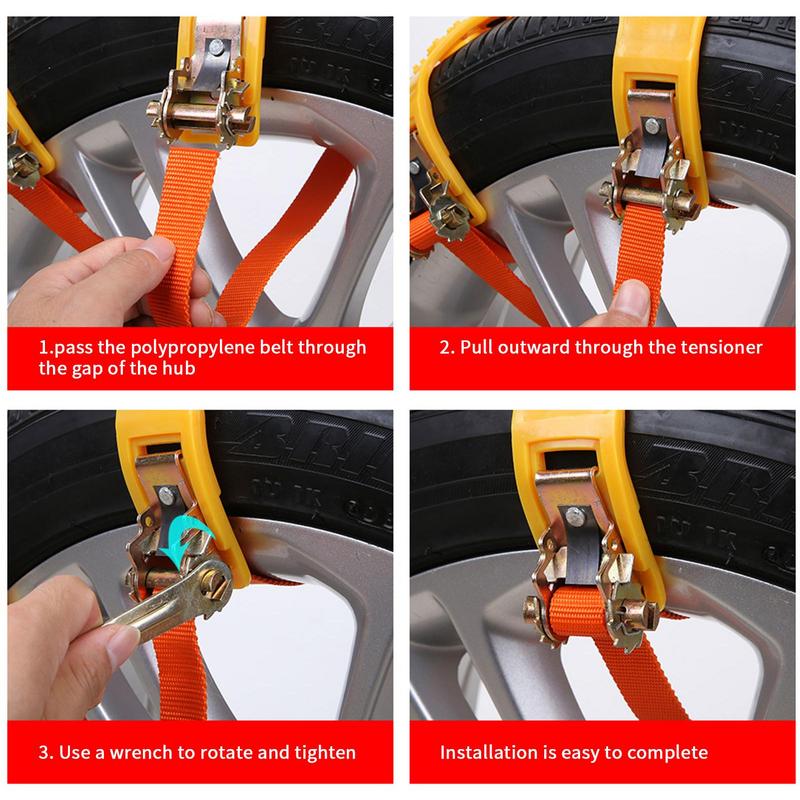 1.pass the polypropylene belt through the gap of the hub

2. Pull outward through the tensioner

3. Use a wrench to rotate and tighten

Installation is easy to complete