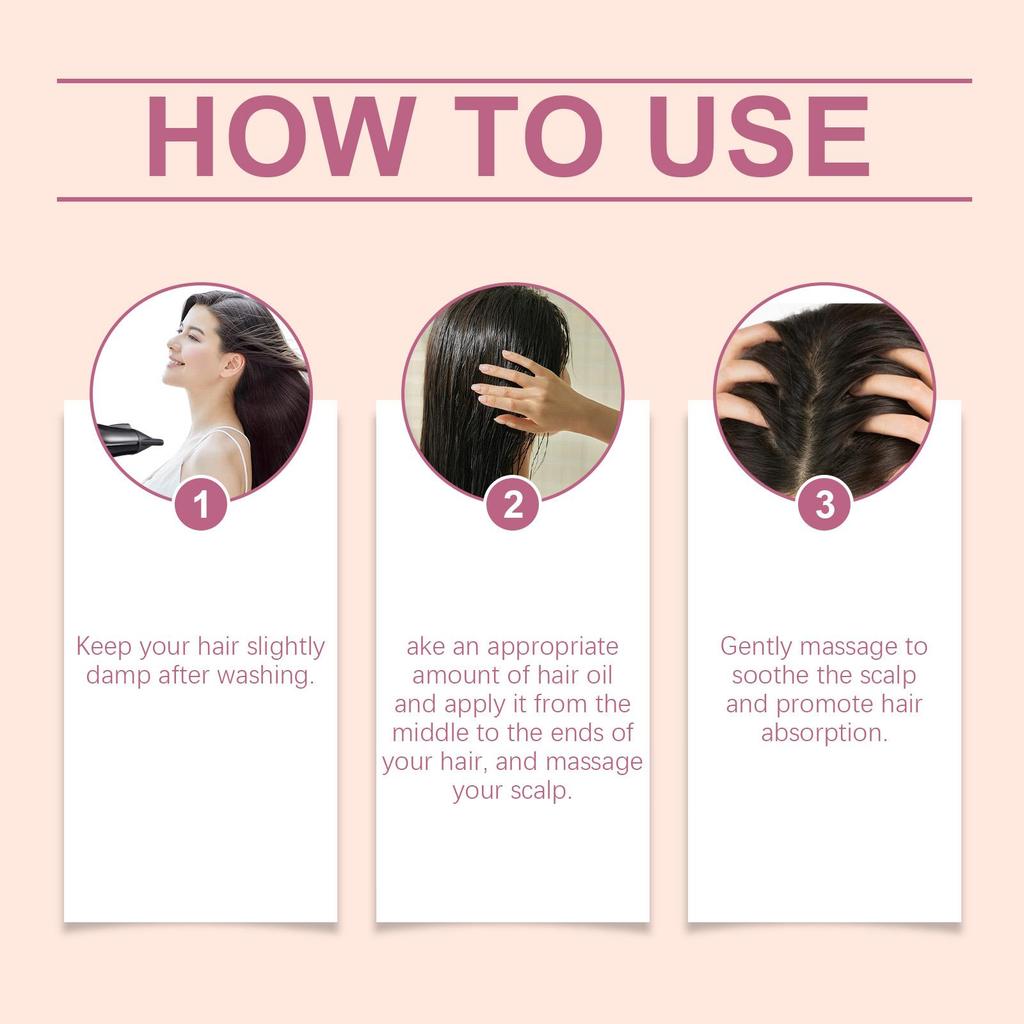 HOW TO USE

1

Keep your hair slightly damp after washing.

2

ake an appropriate amount of hair oil and apply it from the middle to the ends of your hair, and massage your scalp.

3

Gently massage to soothe the scalp and promote hair absorption.