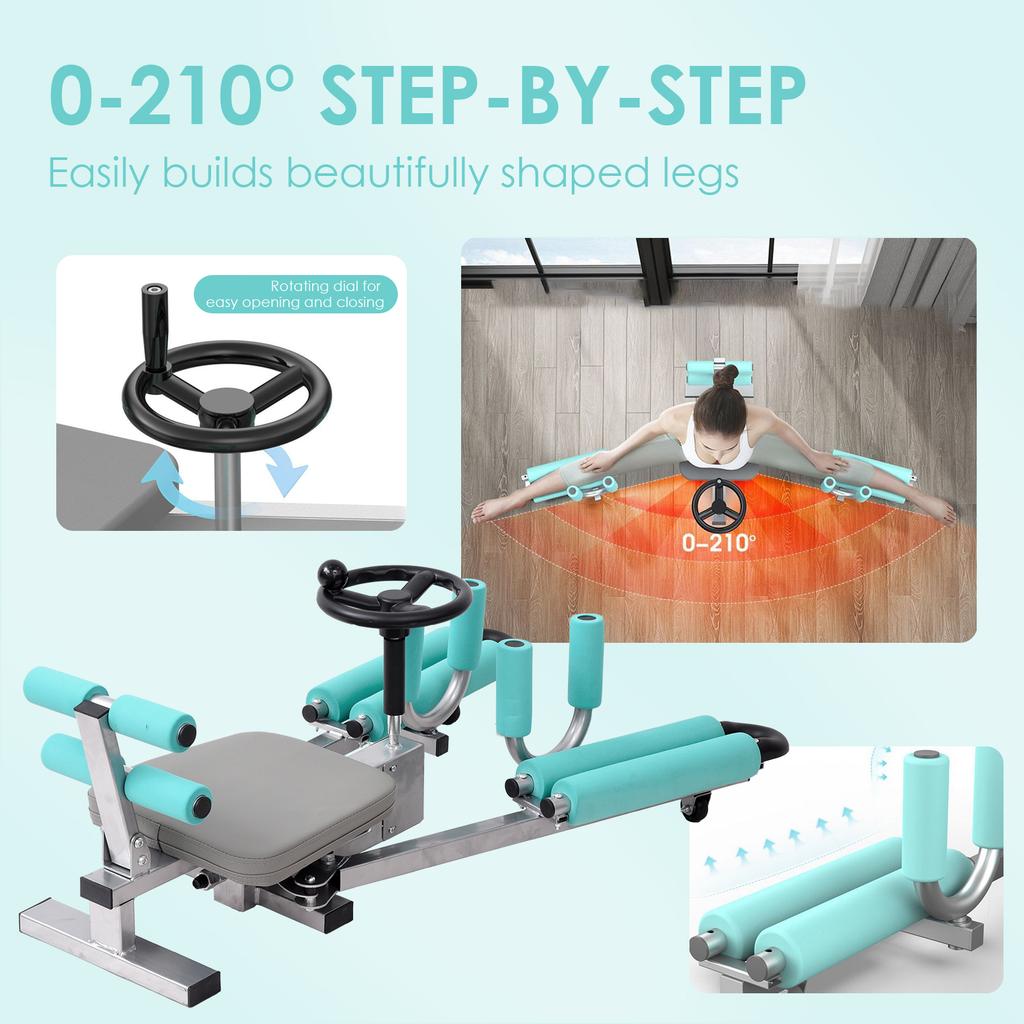 0-210° STEP-BY-STEP

Easily builds beautifully shaped legs

Rotating dial for easy opening and closing

0–210°