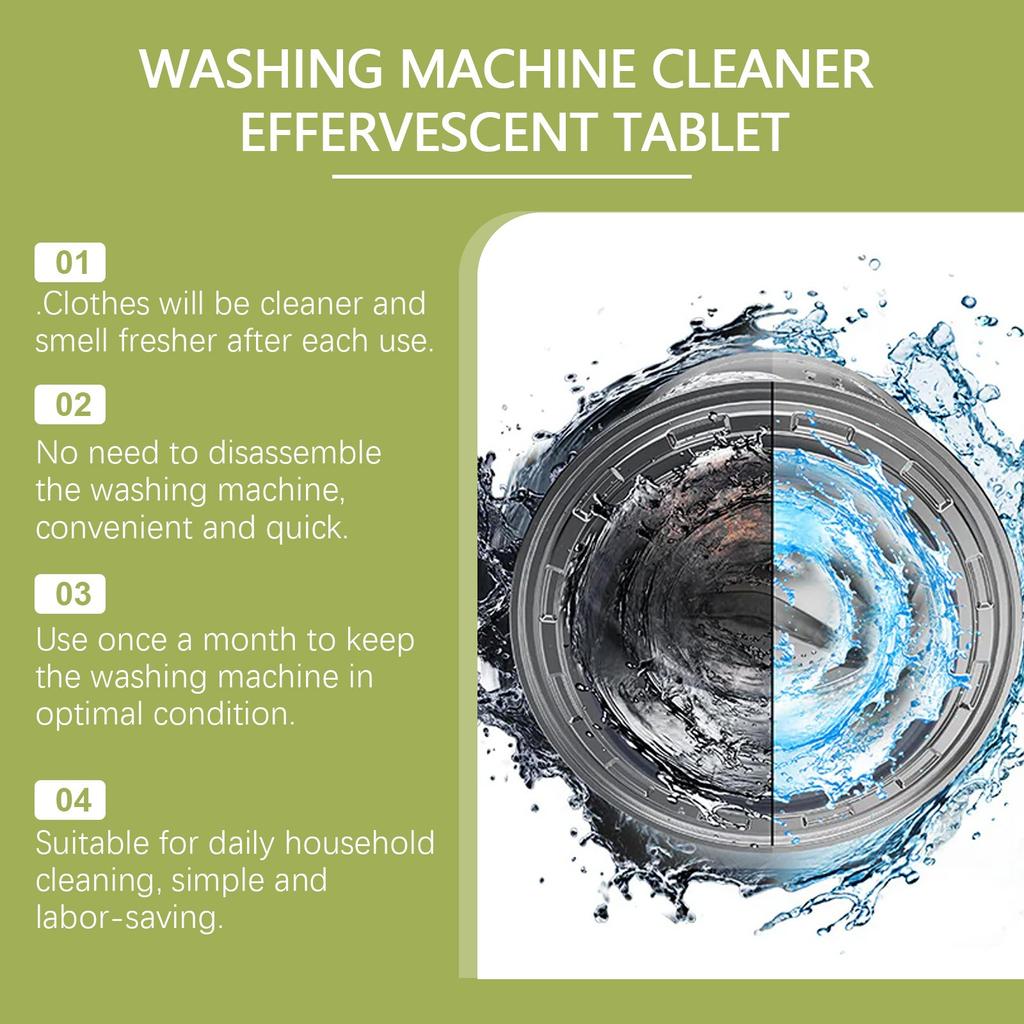 WASHING MACHINE CLEANER EFFERVESCENT TABLET

01
.Clothes will be cleaner and smell fresher after each use.

02
No need to disassemble the washing machine, convenient and quick.

03
Use once a month to keep the washing machine in optimal condition.

04
Suitable for daily household cleaning, simple and labor-saving.