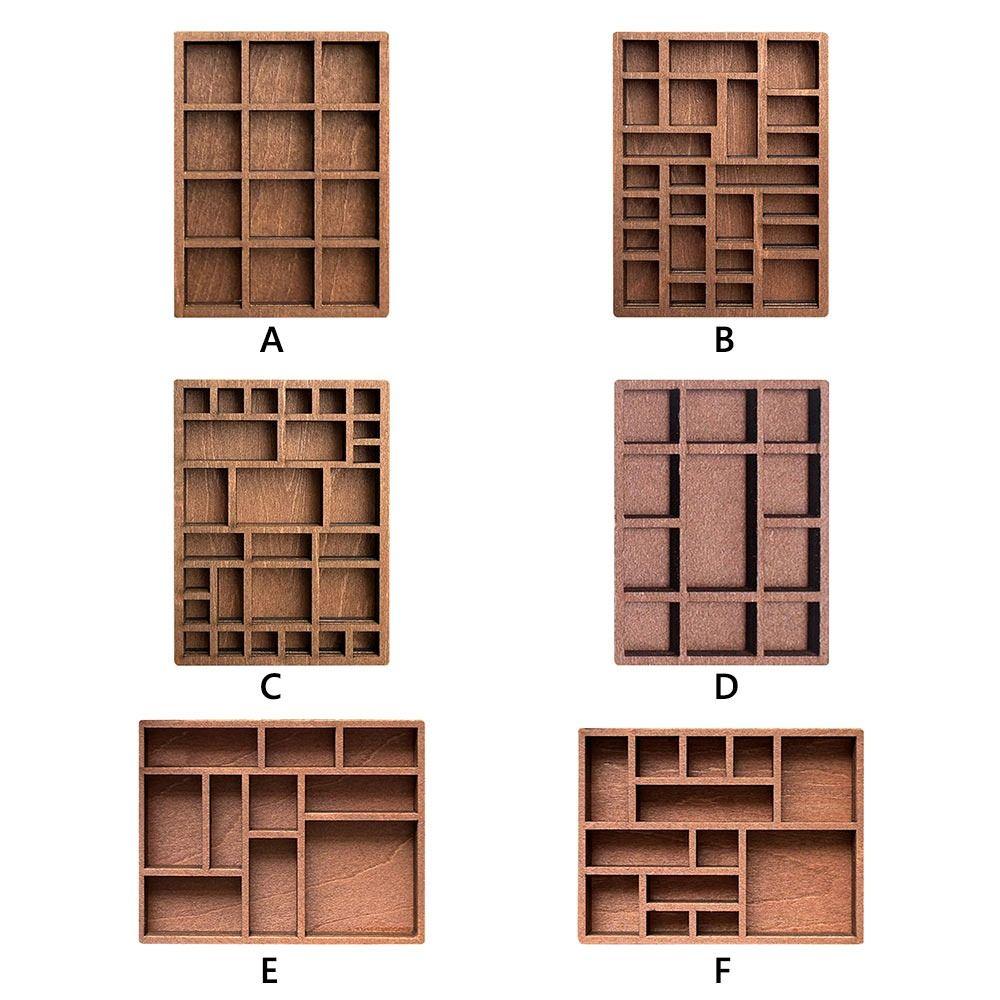 A

B

C

D

E

F