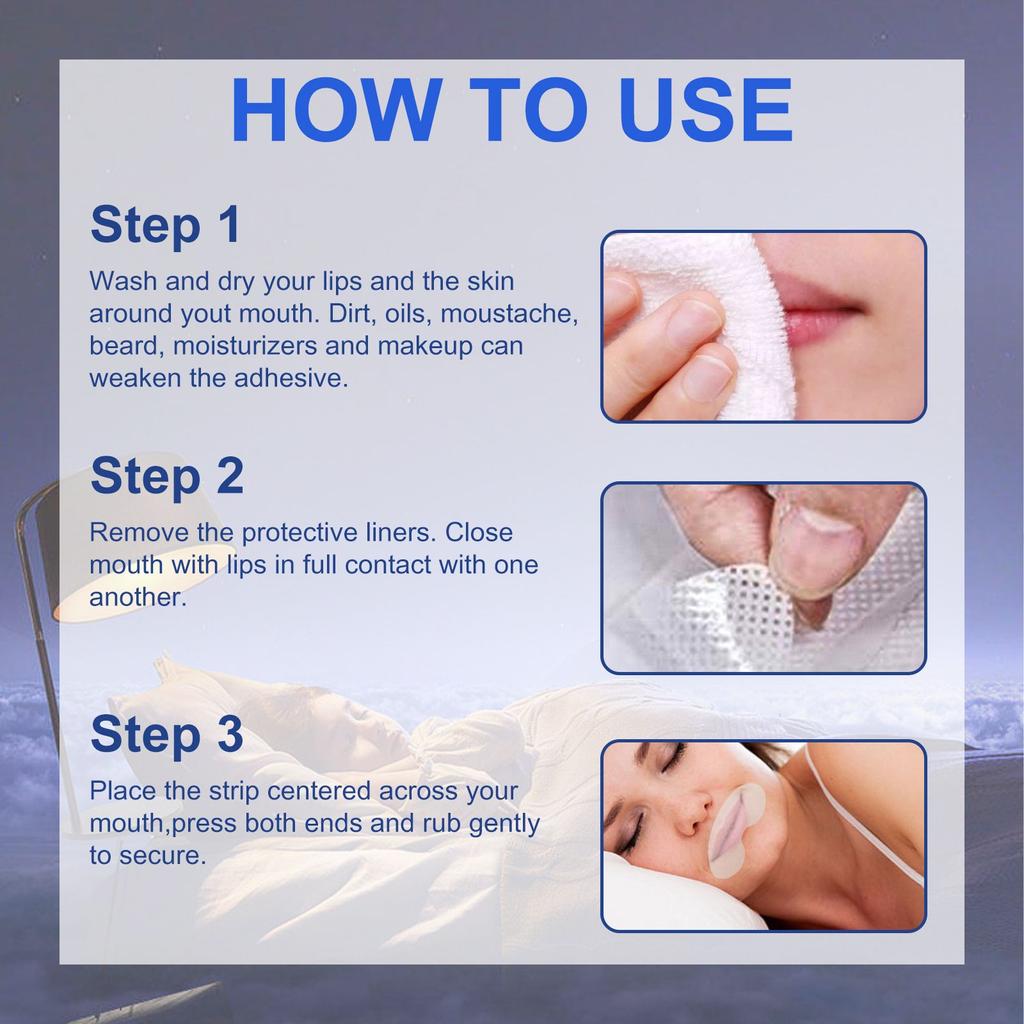 HOW TO USE

Step 1

Wash and dry your lips and the skin around yout mouth. Dirt, oils, moustache, beard, moisturizers and makeup can weaken the adhesive.

Step 2

Remove the protective liners. Close mouth with lips in full contact with one another.

Step 3

Place the strip centered across your mouth,press both ends and rub gently to secure.