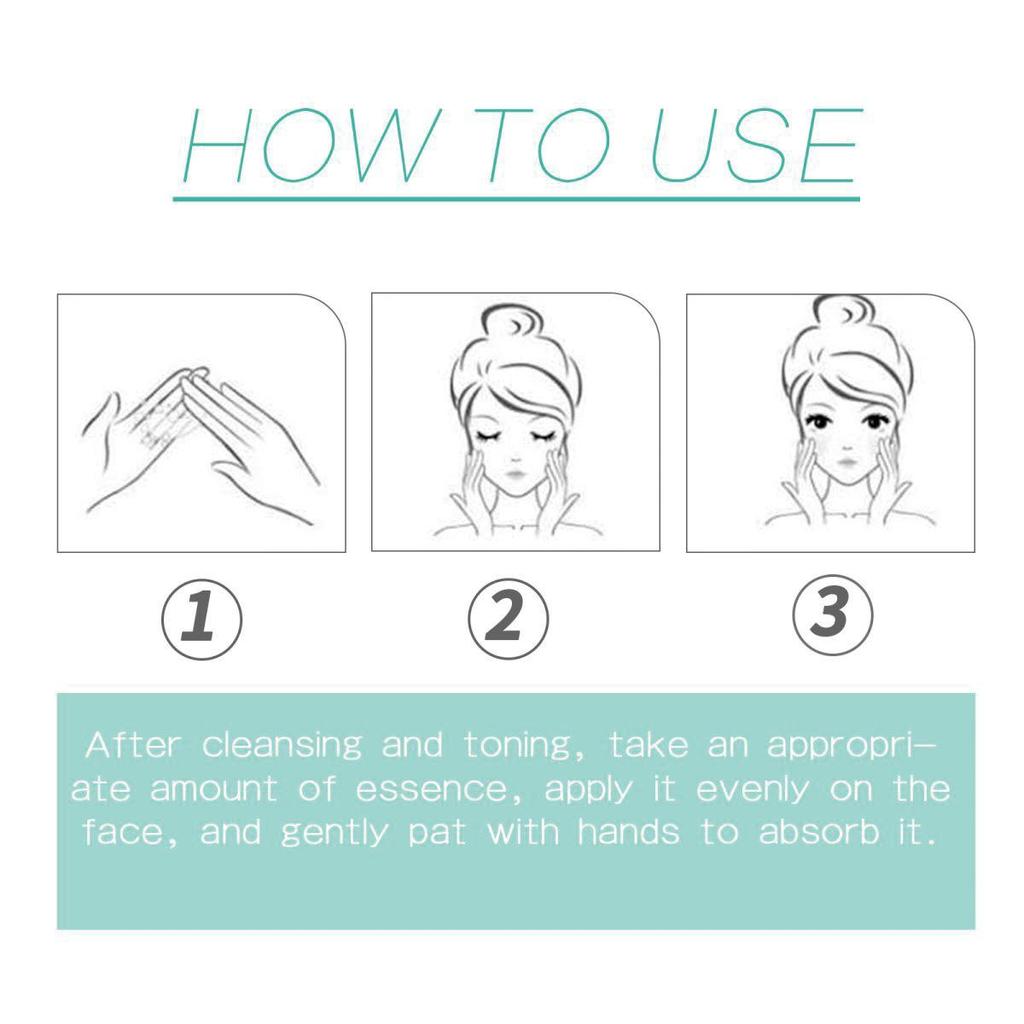 HOW TO USE

1

2

3

After cleansing and toning, take an appropriate amount of essence, apply it evenly on the face, and gently pat with hands to absorb it.