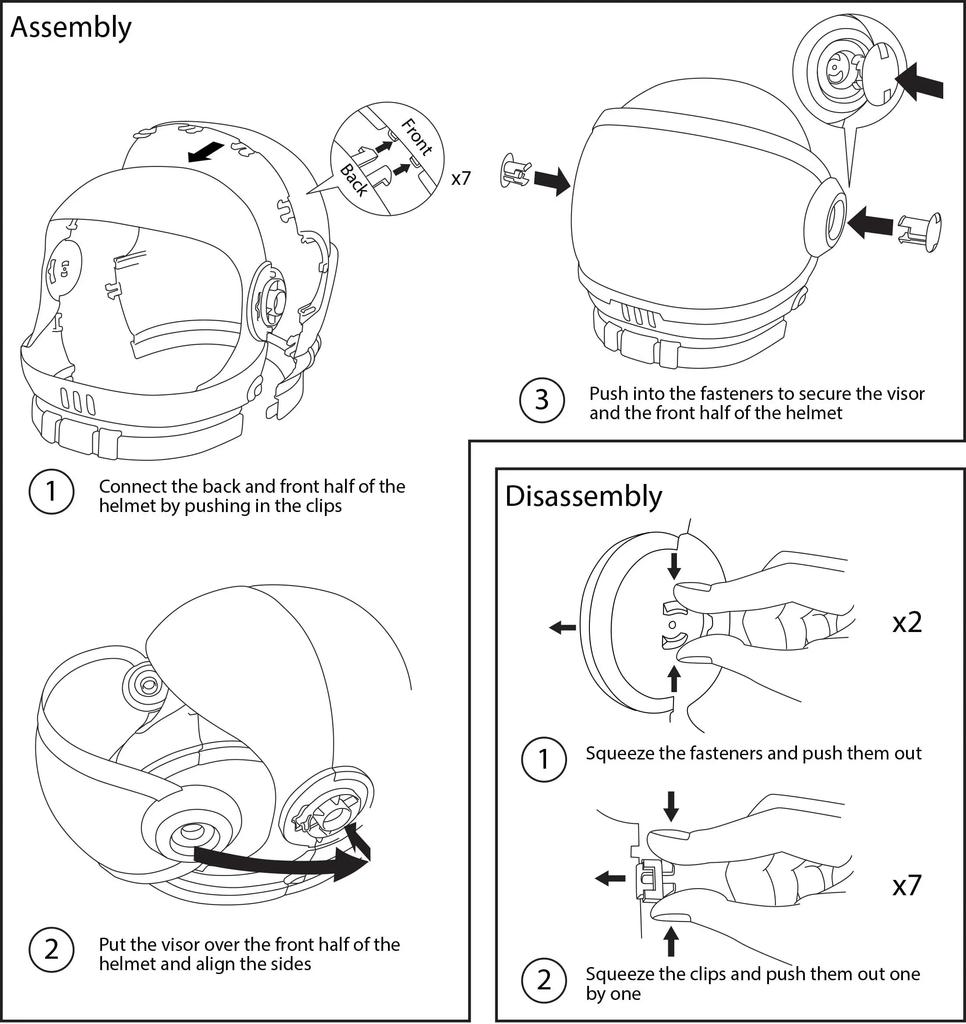 Assembly

Front

Back

x7

1 Connect the back and front half of the helmet by pushing in the clips

2 Put the visor over the front half of the helmet and align the sides

3 Push into the fasteners to secure the visor and the front half of the helmet

Disassembly

x2

1 Squeeze the fasteners and push them out

x7

2 Squeeze the clips and push them out one by one