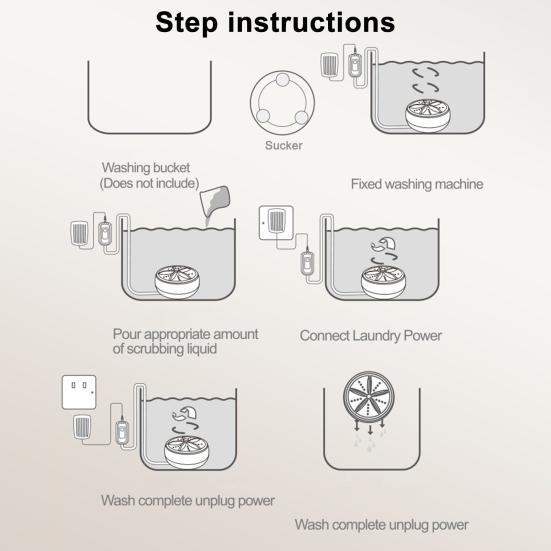 Step instructions

Sucker

Washing bucket
(Does not include)

Fixed washing machine

Pour appropriate amount of scrubbing liquid

Connect Laundry Power

Wash complete unplug power

Wash complete unplug power