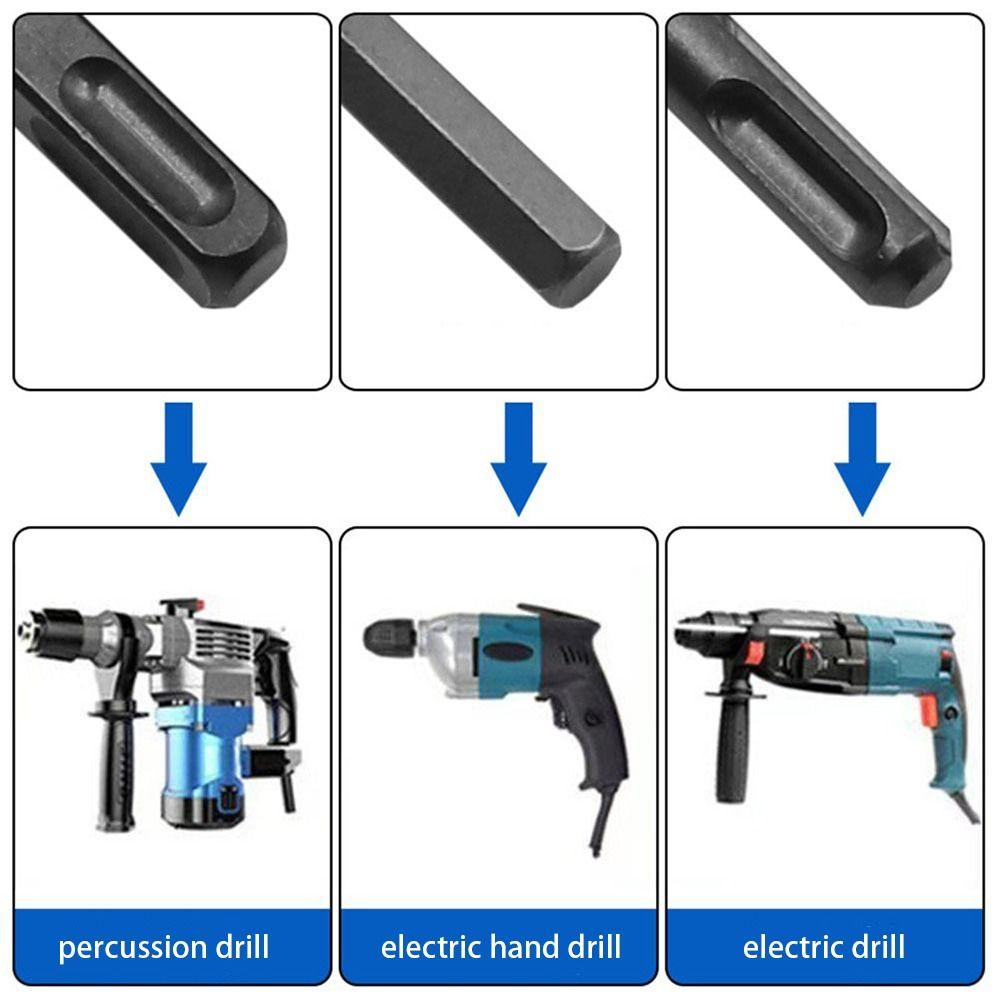 percussion drill

electric hand drill

electric drill