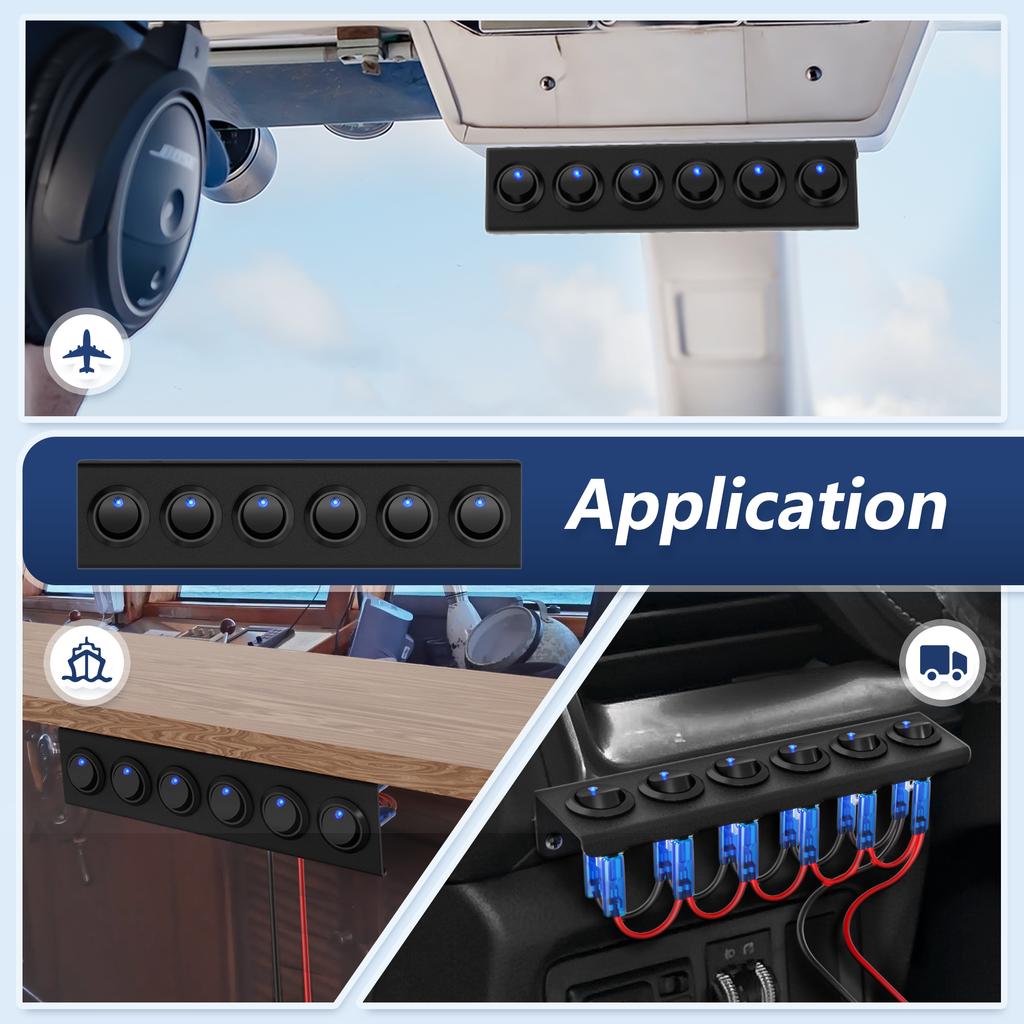 BOSE

Application