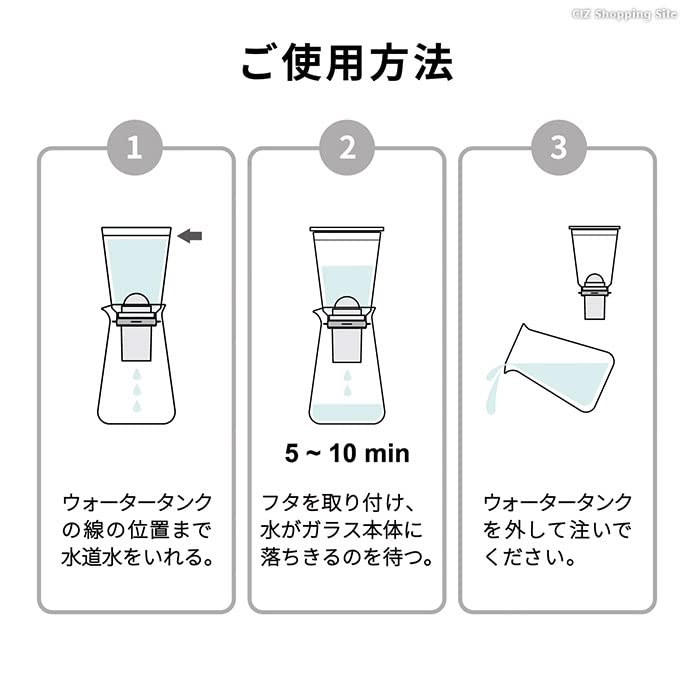 CIZ Shopping Site

ご使用方法

1

ウォータータンクの線の位置まで水道水をいれる。

2

5 ~ 10 min

フタを取り付け、水がガラス本体に落ちきるのを待つ。

3

ウォータータンクを外して注いでください。