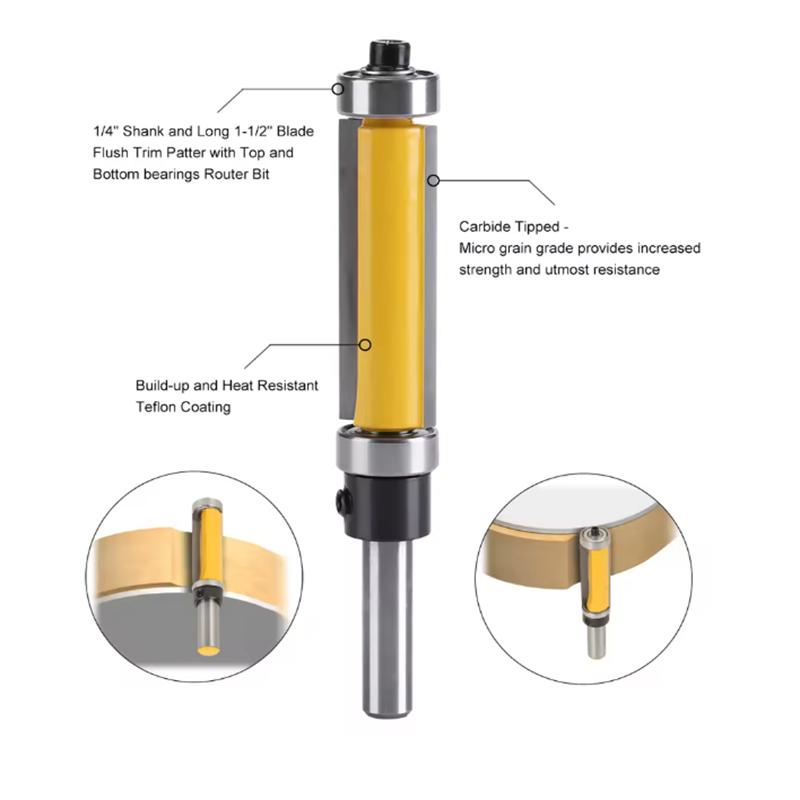 1/4" Shank and Long 1-1/2" Blade Flush Trim Patter with Top and Bottom bearings Router Bit

Carbide Tipped -
Micro grain grade provides increased strength and utmost resistance

Build-up and Heat Resistant Teflon Coating