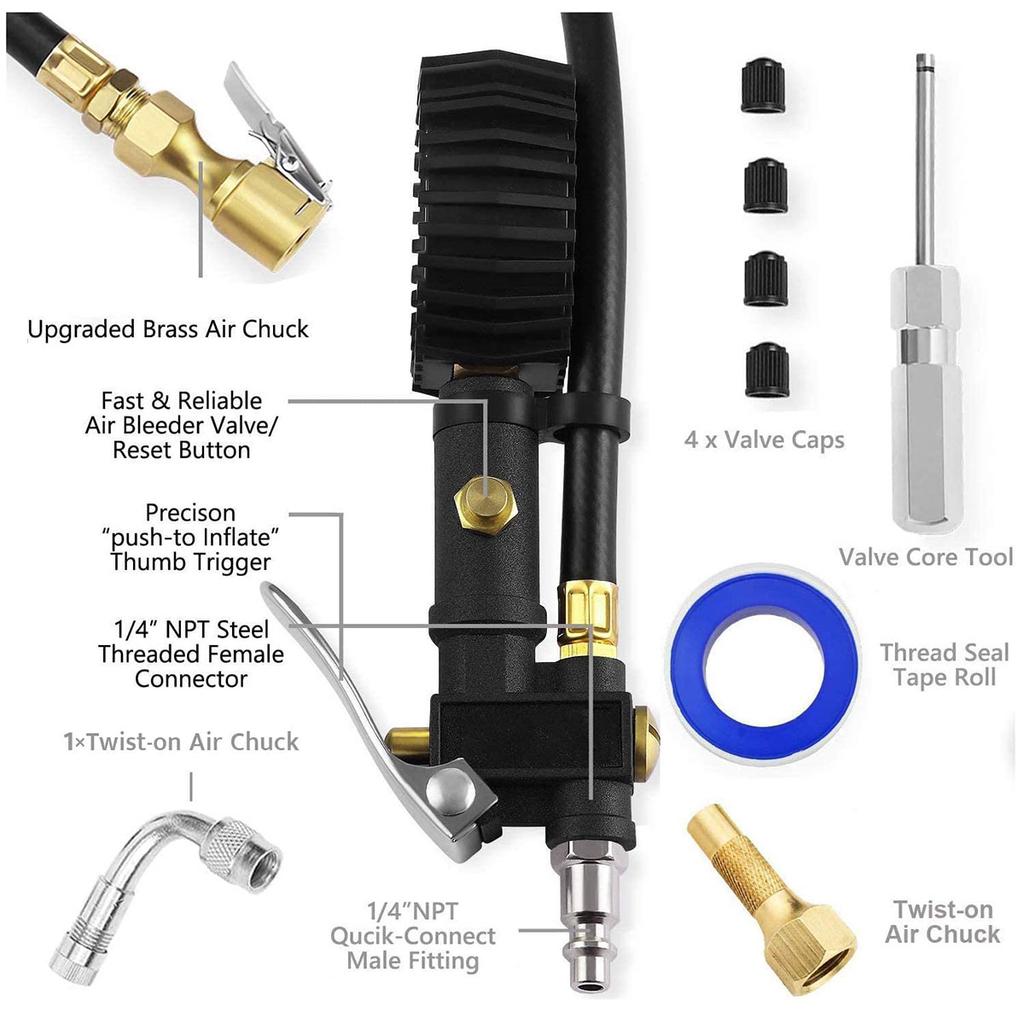 Upgraded Brass Air Chuck

Fast & Reliable Air Bleeder Valve/ Reset Button

Precison "push-to Inflate" Thumb Trigger

1/4" NPT Steel Threaded Female Connector

1×Twist-on Air Chuck

1/4"NPT Qucik-Connect Male Fitting

4 x Valve Caps

Valve Core Tool

Thread Seal Tape Roll

Twist-on Air Chuck