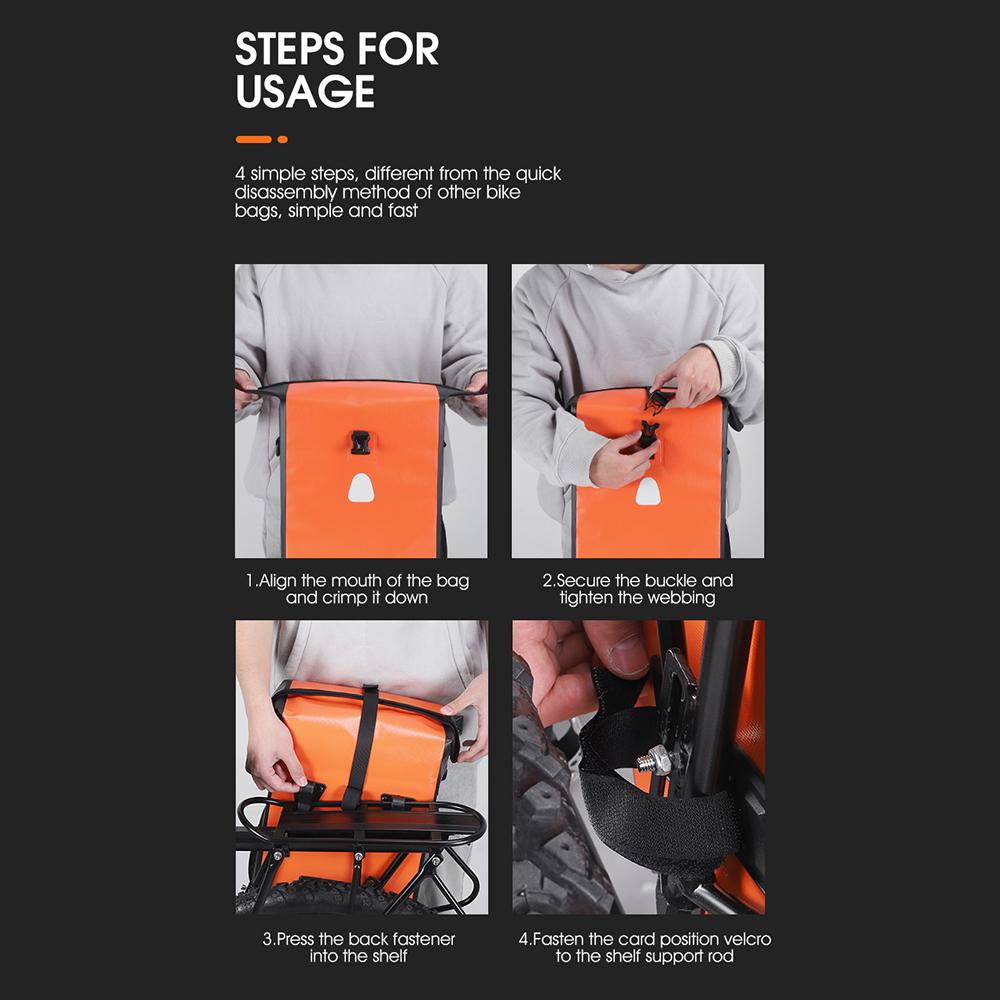 STEPS FOR USAGE

4 simple steps, different from the quick disassembly method of other bike bags, simple and fast

1.Align the mouth of the bag and crimp it down

2.Secure the buckle and tighten the webbing

3.Press the back fastener into the shelf

4.Fasten the card position velcro to the shelf support rod