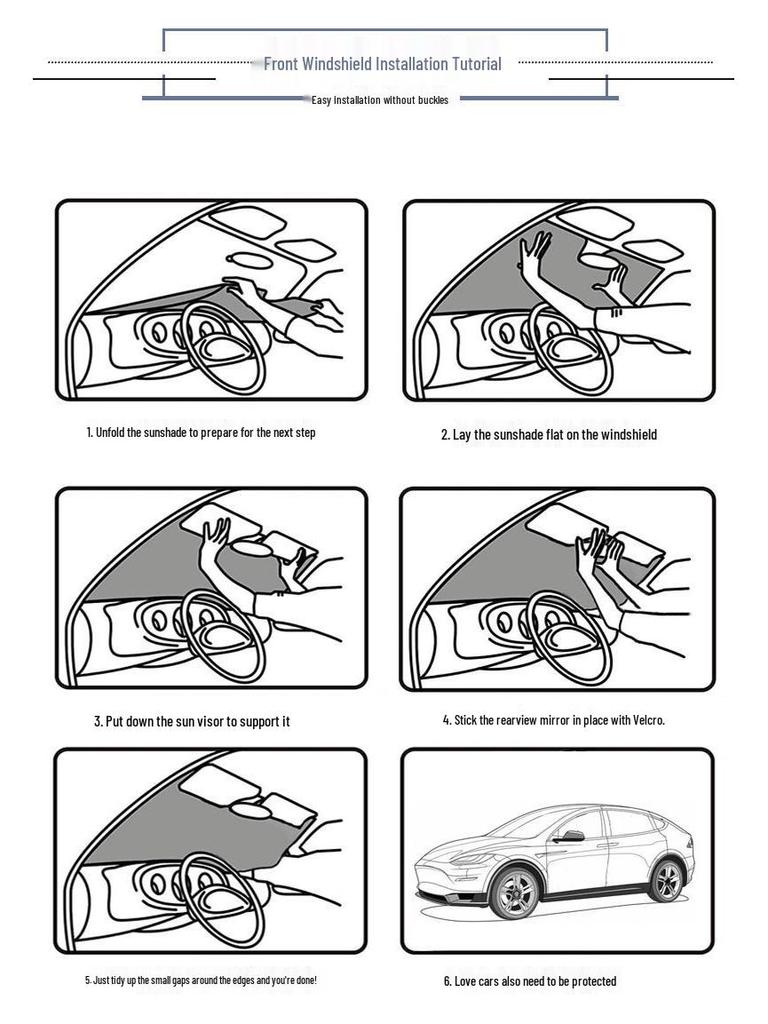 Front Windshield Installation Tutorial

Easy installation without buckles

1. Unfold the sunshade to prepare for the next step

2. Lay the sunshade flat on the windshield

3. Put down the sun visor to support it

4. Stick the rearview mirror in place with Velcro.

5. Just tidy up the small gaps around the edges and you're done!

6. Love cars also need to be protected