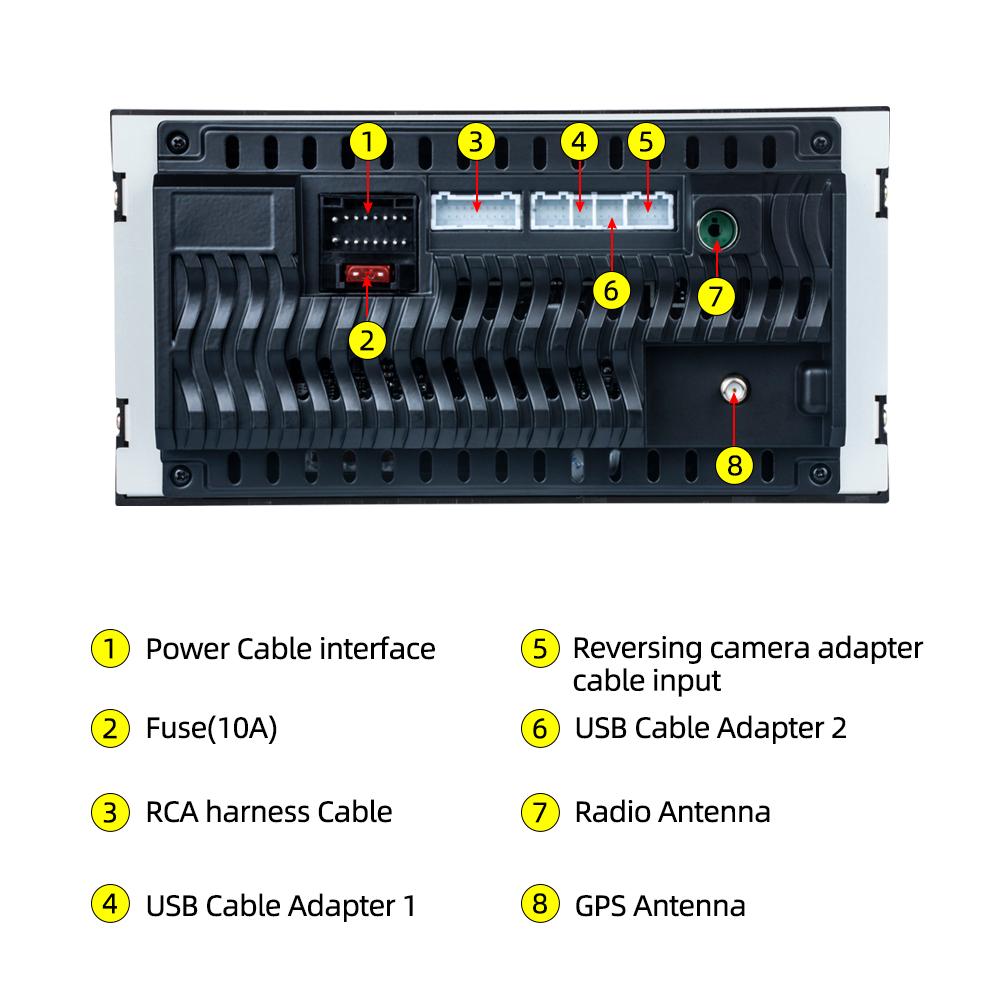 1 3 4 5
6 7
2
8

1 Power Cable interface
2 Fuse(10A)
3 RCA harness Cable
4 USB Cable Adapter 1

5 Reversing camera adapter cable input
6 USB Cable Adapter 2
7 Radio Antenna
8 GPS Antenna