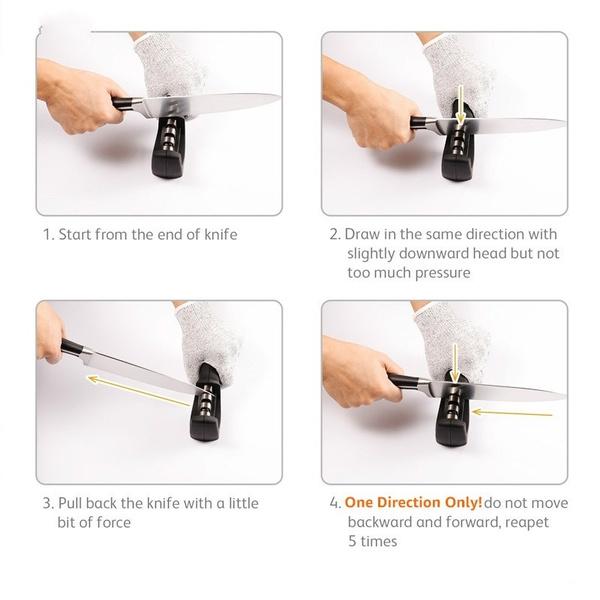 1. Start from the end of knife

2. Draw in the same direction with slightly downward head but not too much pressure

3. Pull back the knife with a little bit of force

4. One Direction Only! do not move backward and forward, reapet 5 times