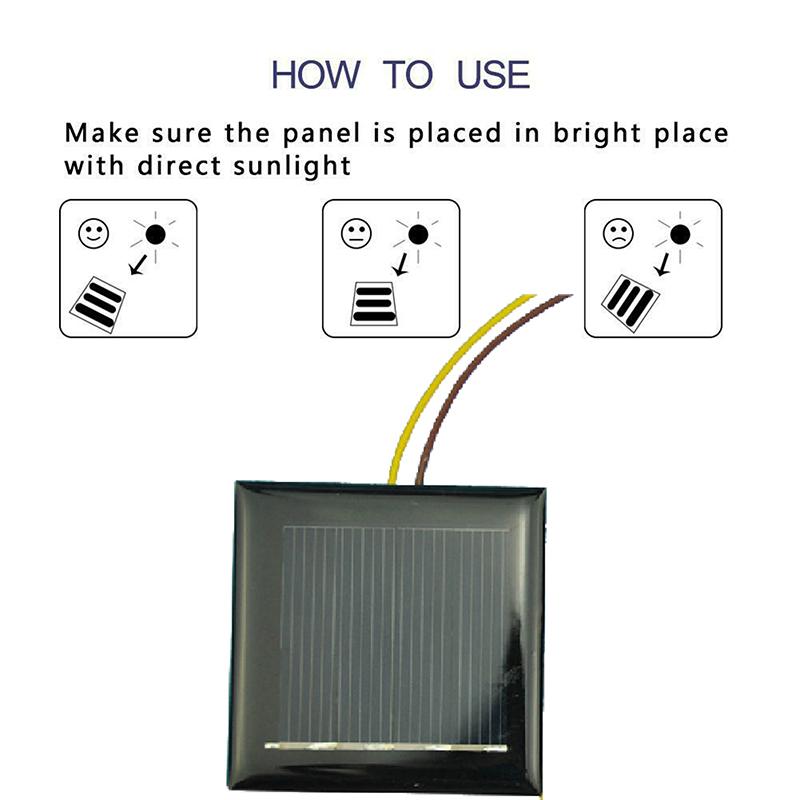 HOW TO USE

Make sure the panel is placed in bright place with direct sunlight