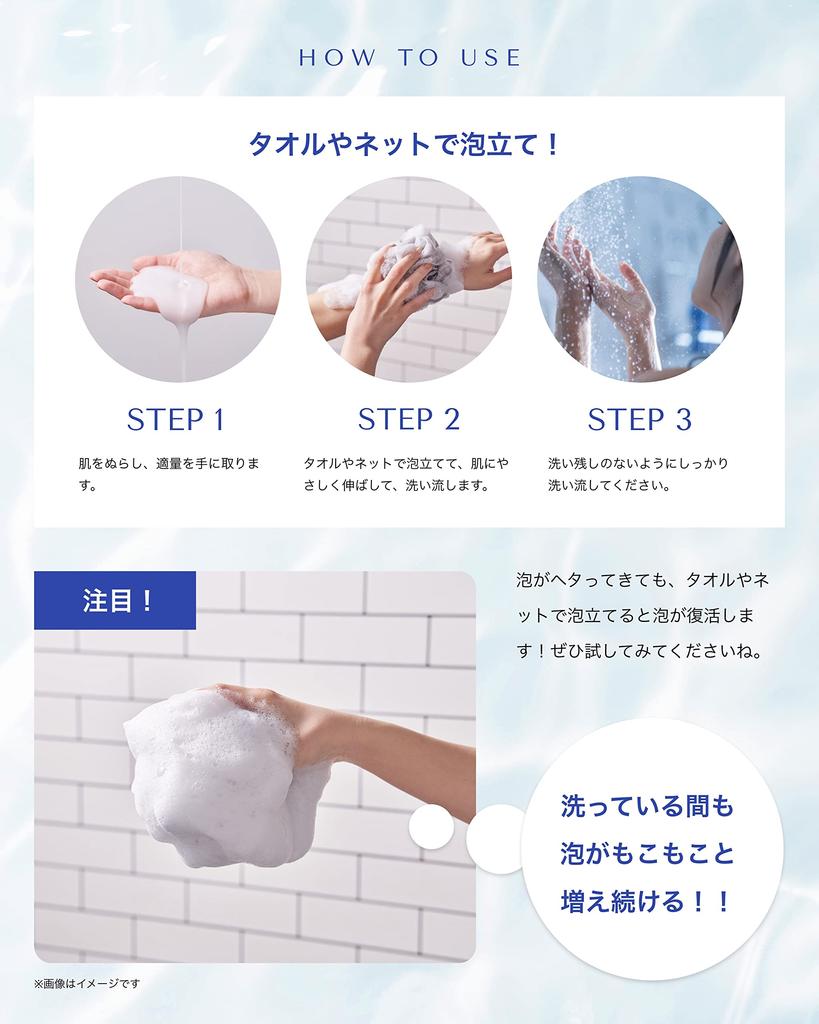 HOW TO USE

タオルやネットで泡立て！

STEP 1

肌をぬらし、適量を手に取ります。

STEP 2

タオルやネットで泡立てて、肌にやさしく伸ばして、洗い流します。

STEP 3

洗い残しのないようにしっかり洗い流してください。

注目！

泡がヘタってきても、タオルやネットで泡立てると泡が復活します！ぜひ試してみてくださいね。

洗っている間も泡がもこもこと増え続ける！！

※画像はイメージです