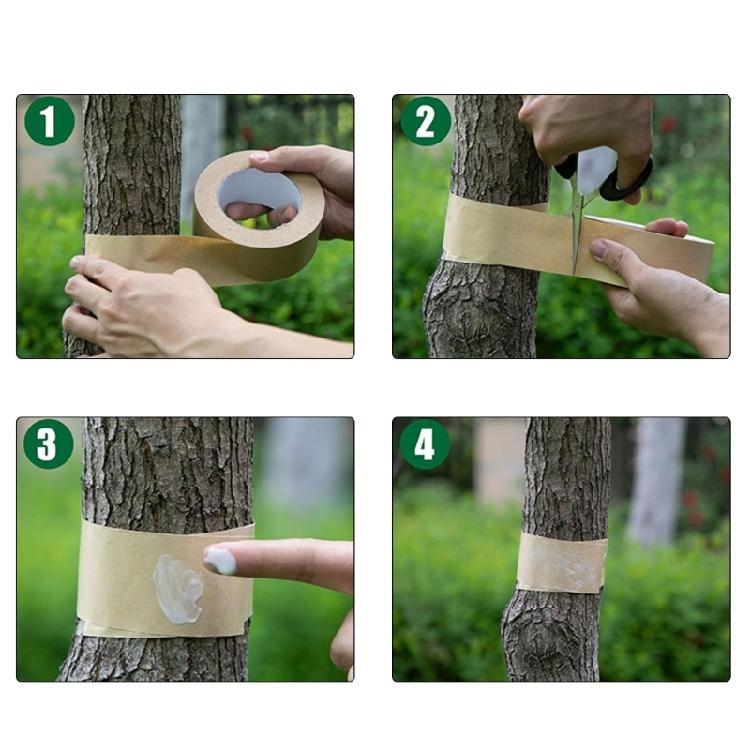 1

2

3

4