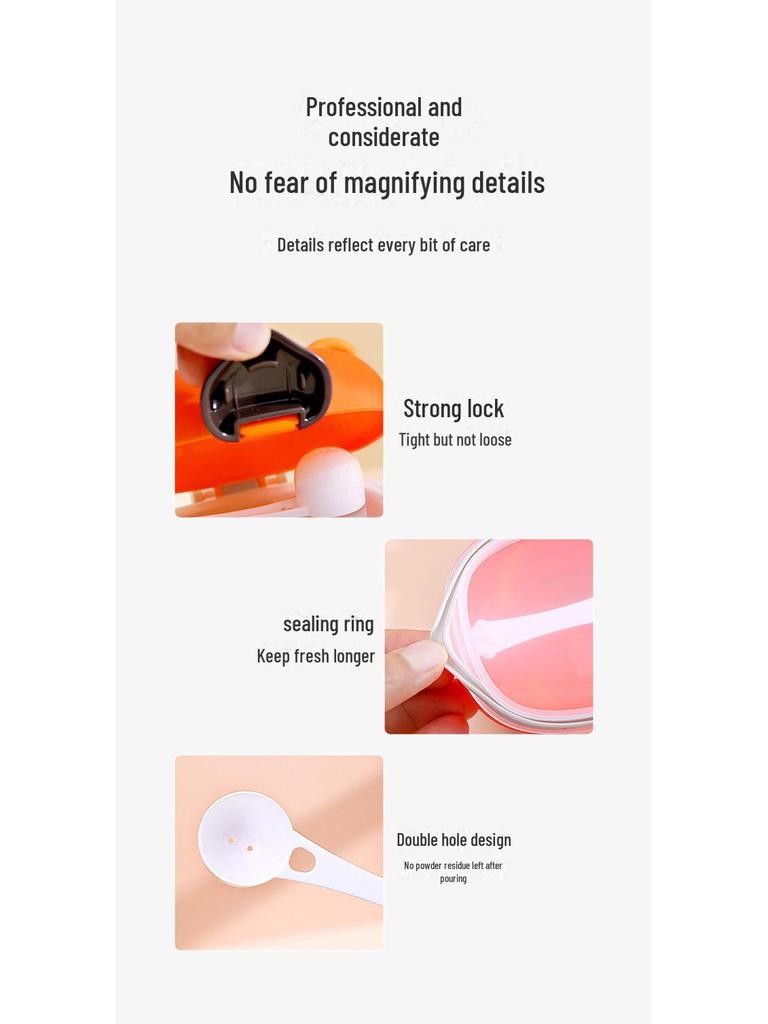 Professional and considerate

No fear of magnifying details

Details reflect every bit of care

Strong lock
Tight but not loose

sealing ring
Keep fresh longer

Double hole design
No powder residue left after pouring