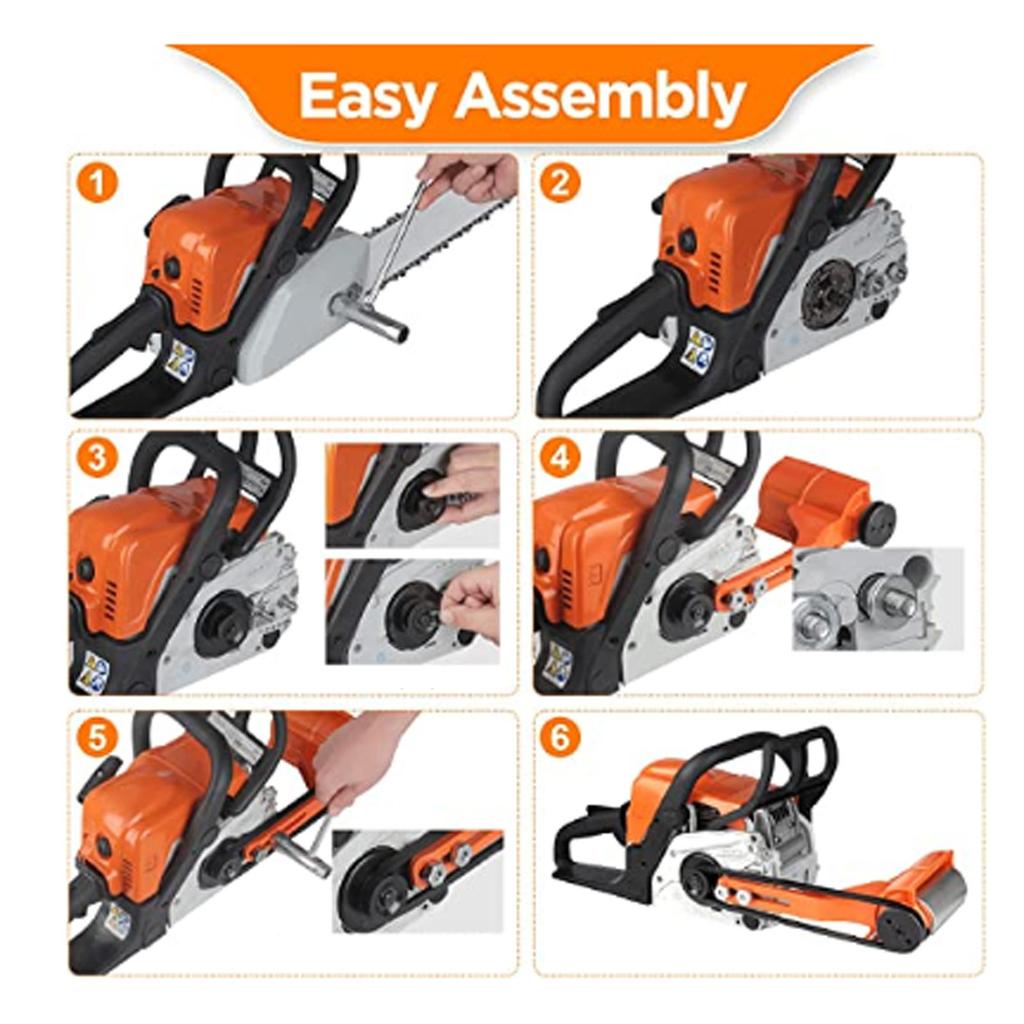 Easy Assembly

1

2

3

4

5

6