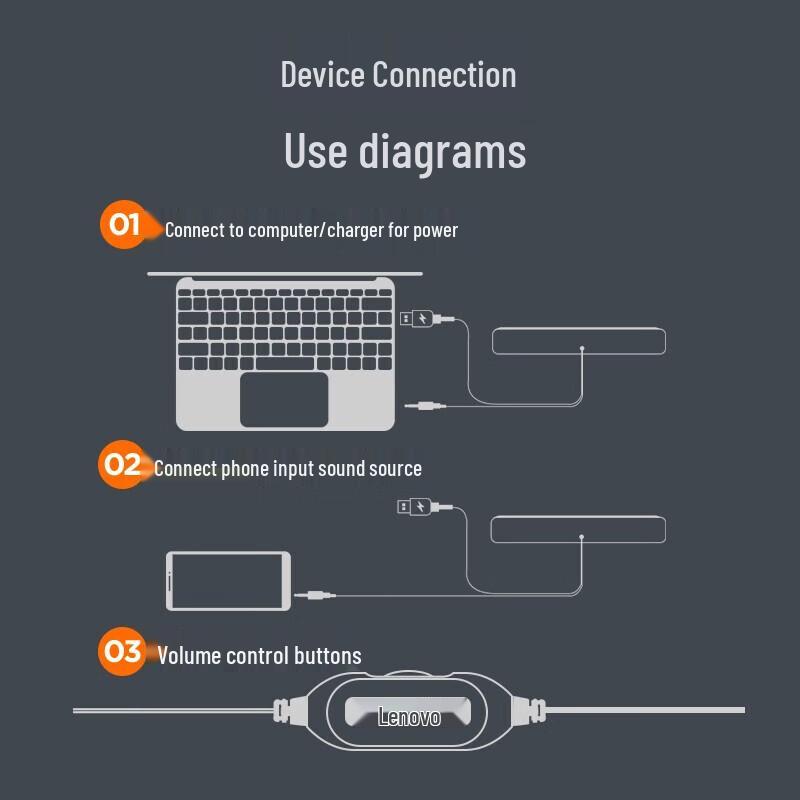 Device Connection

Use diagrams

01 Connect to computer/charger for power

02 Connect phone input sound source

03 Volume control buttons

Lenovo