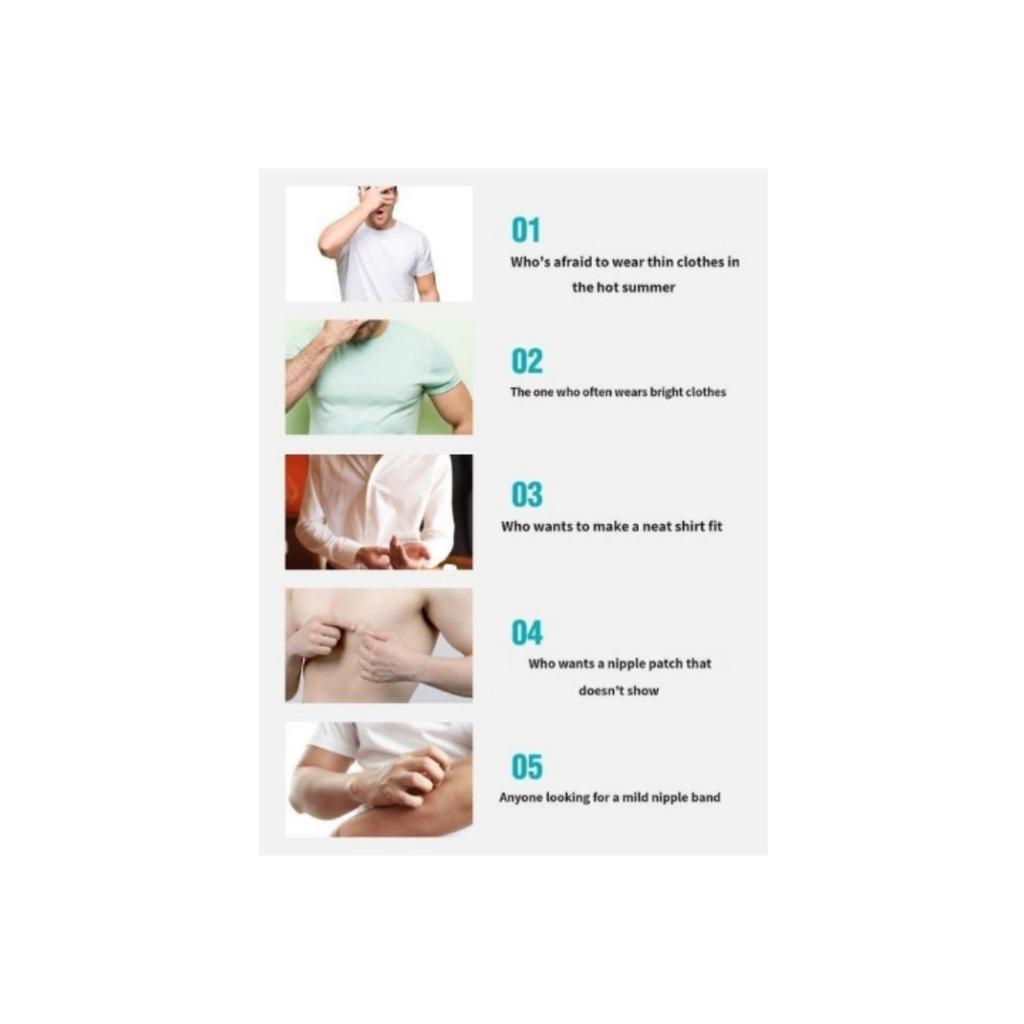 01
Who's afraid to wear thin clothes in the hot summer

02
The one who often wears bright clothes

03
Who wants to make a neat shirt fit

04
Who wants a nipple patch that doesn't show

05
Anyone looking for a mild nipple band