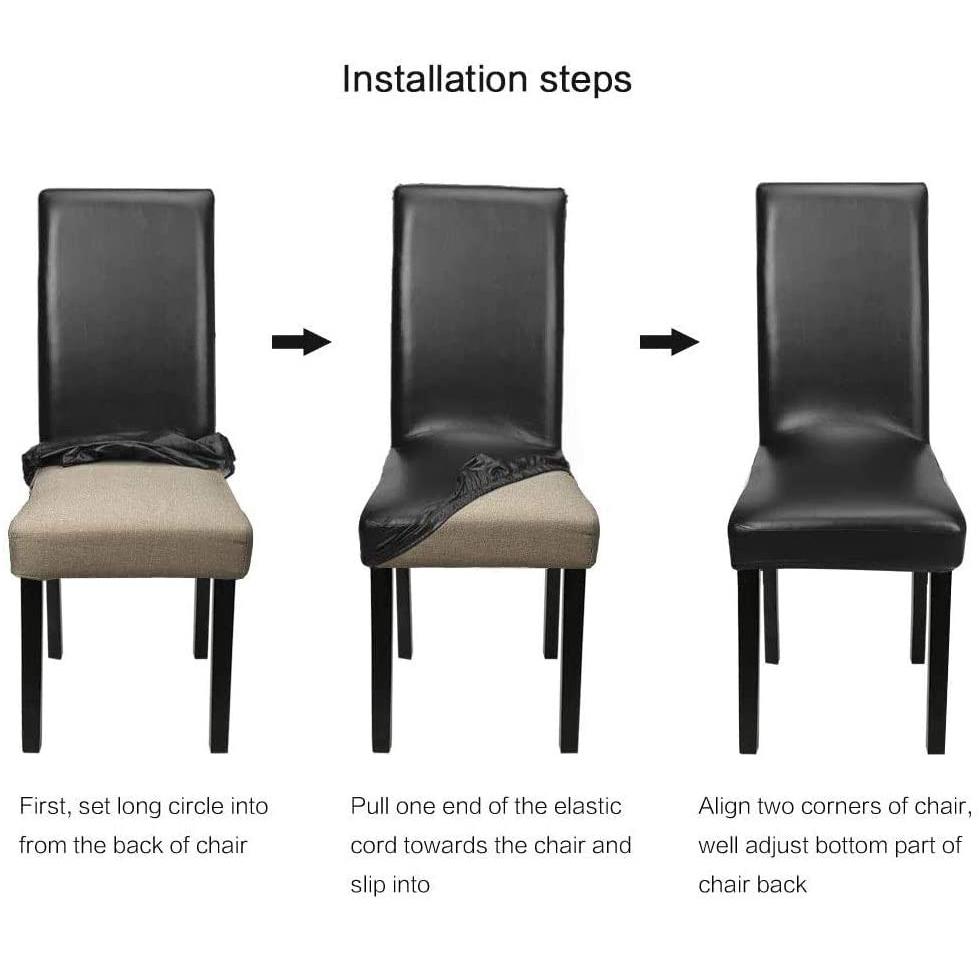 Installation steps

First, set long circle into from the back of chair

Pull one end of the elastic cord towards the chair and slip into

Align two corners of chair, well adjust bottom part of chair back