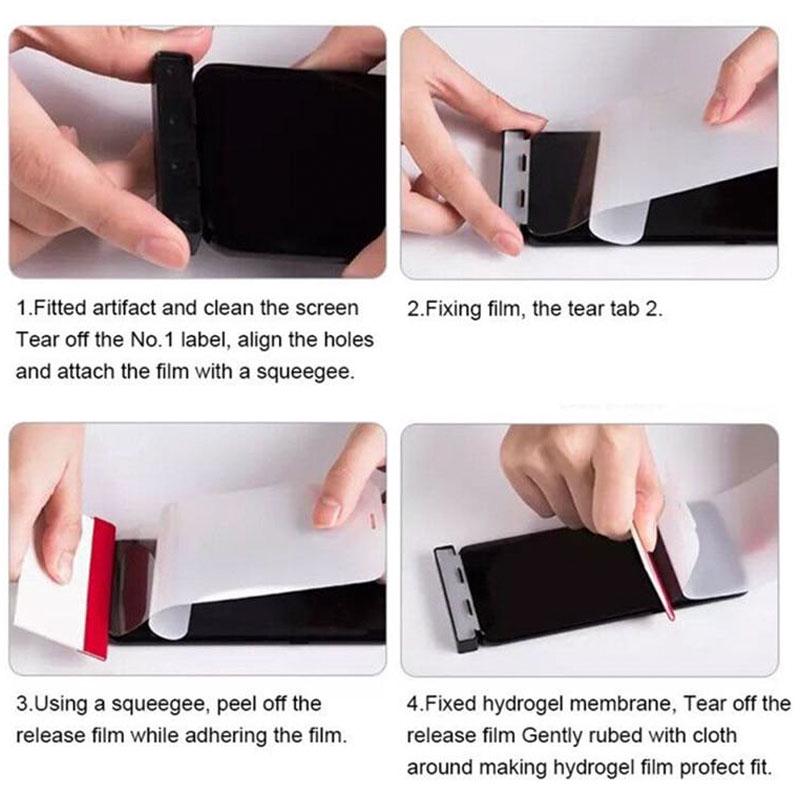 1.Fitted artifact and clean the screen Tear off the No.1 label, align the holes and attach the film with a squeegee.

2.Fixing film, the tear tab 2.

3.Using a squeegee, peel off the release film while adhering the film.

4.Fixed hydrogel membrane, Tear off the release film Gently rubed with cloth around making hydrogel film profect fit.