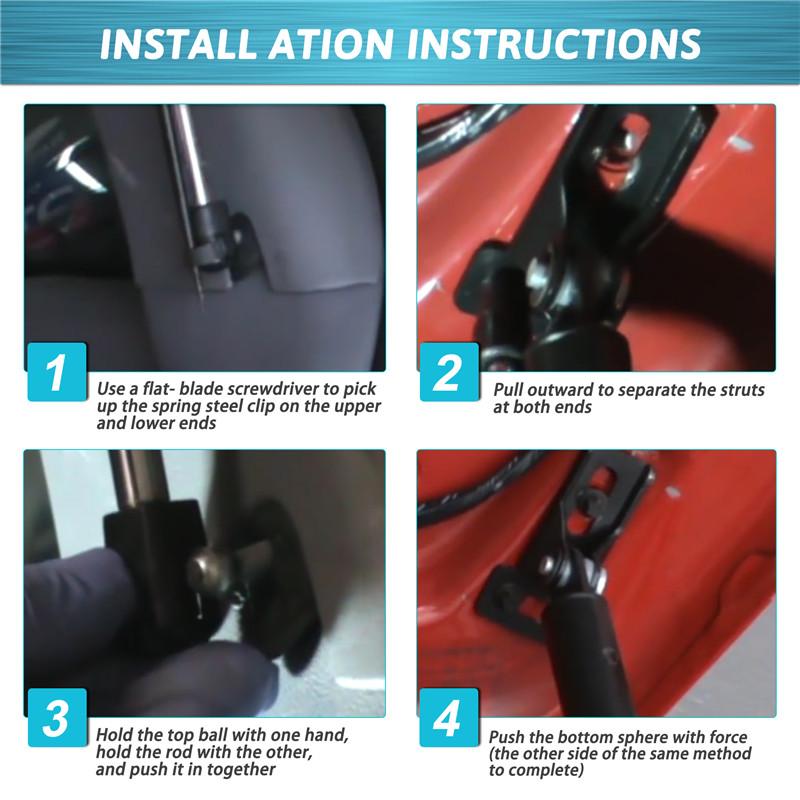 INSTALL ATION INSTRUCTIONS

1
Use a flat- blade screwdriver to pick up the spring steel clip on the upper and lower ends

2
Pull outward to separate the struts at both ends

3
Hold the top ball with one hand, hold the rod with the other, and push it in together

4
Push the bottom sphere with force (the other side of the same method to complete)