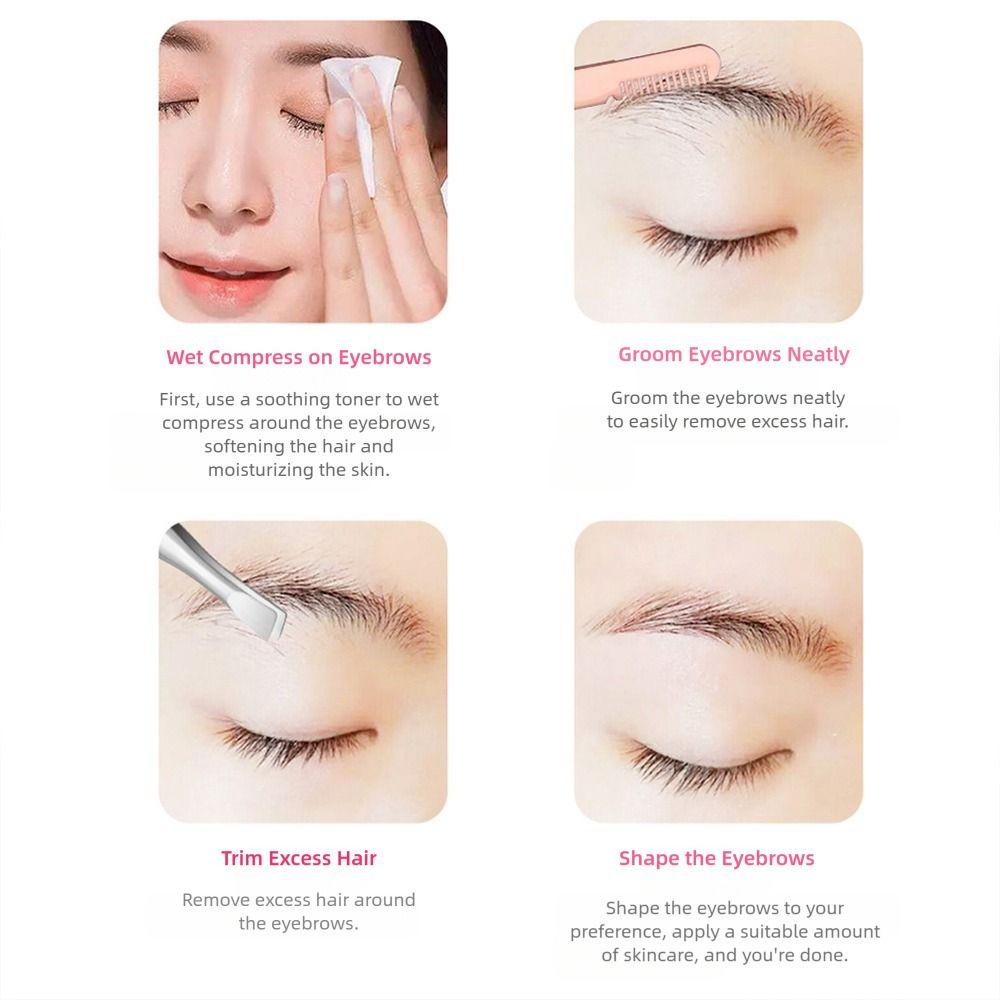 Wet Compress on Eyebrows

First, use a soothing toner to wet compress around the eyebrows, softening the hair and moisturizing the skin.

Groom Eyebrows Neatly

Groom the eyebrows neatly to easily remove excess hair.

Trim Excess Hair

Remove excess hair around the eyebrows.

Shape the Eyebrows

Shape the eyebrows to your preference, apply a suitable amount of skincare, and you're done.