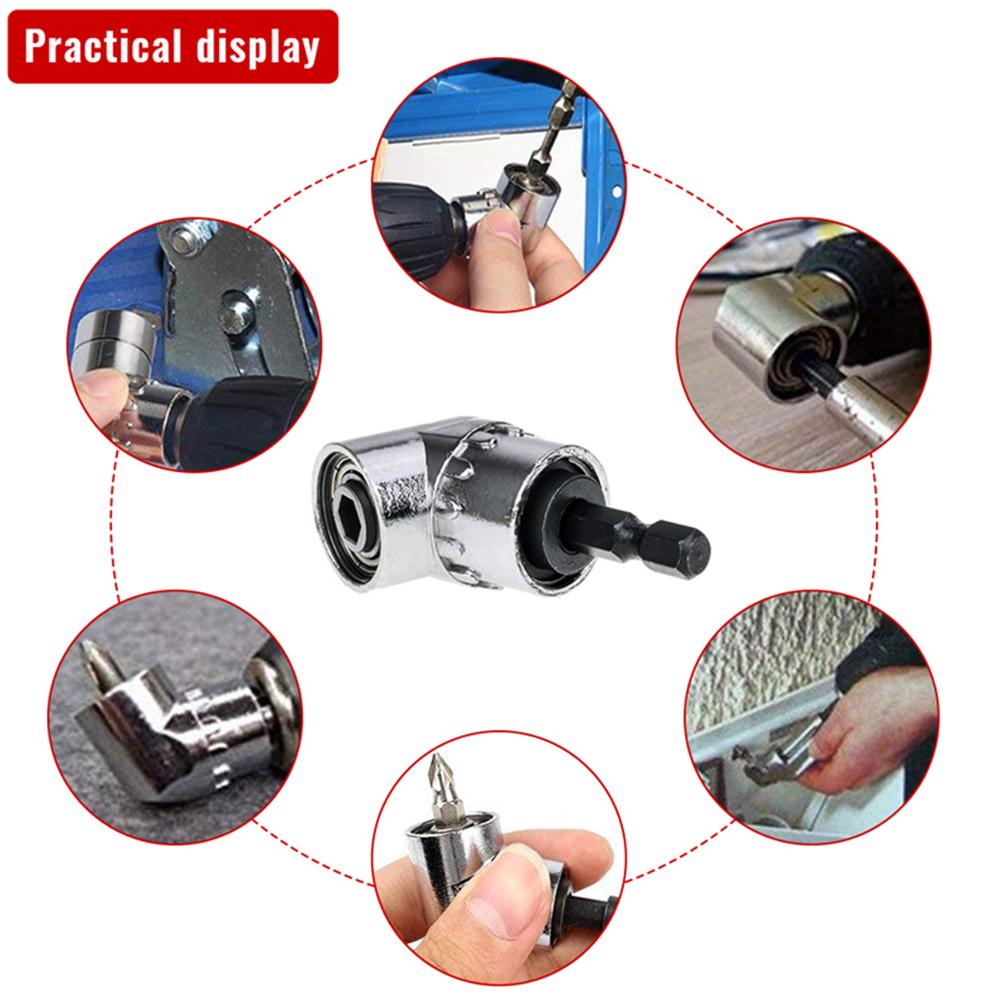 Practical display