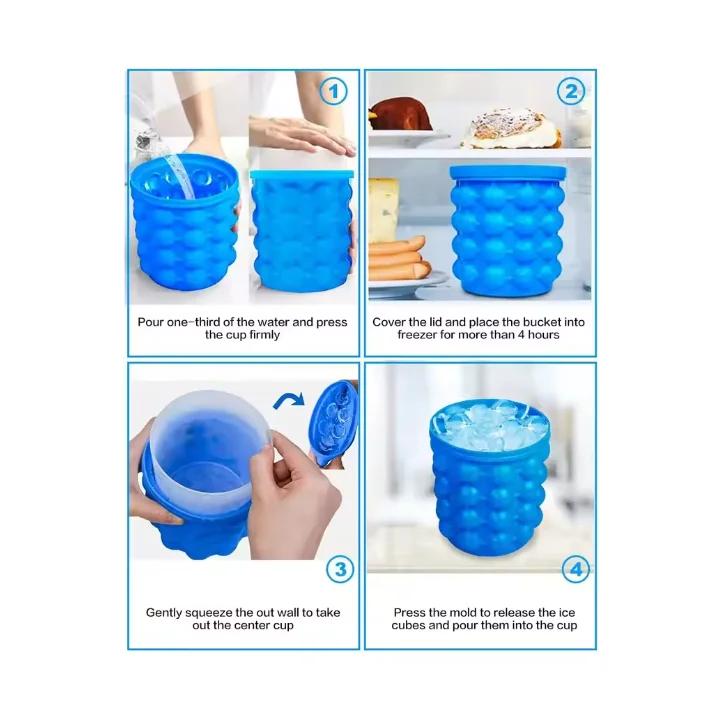 1

Pour one-third of the water and press the cup firmly

2

Cover the lid and place the bucket into freezer for more than 4 hours

3

Gently squeeze the out wall to take out the center cup

4

Press the mold to release the ice cubes and pour them into the cup