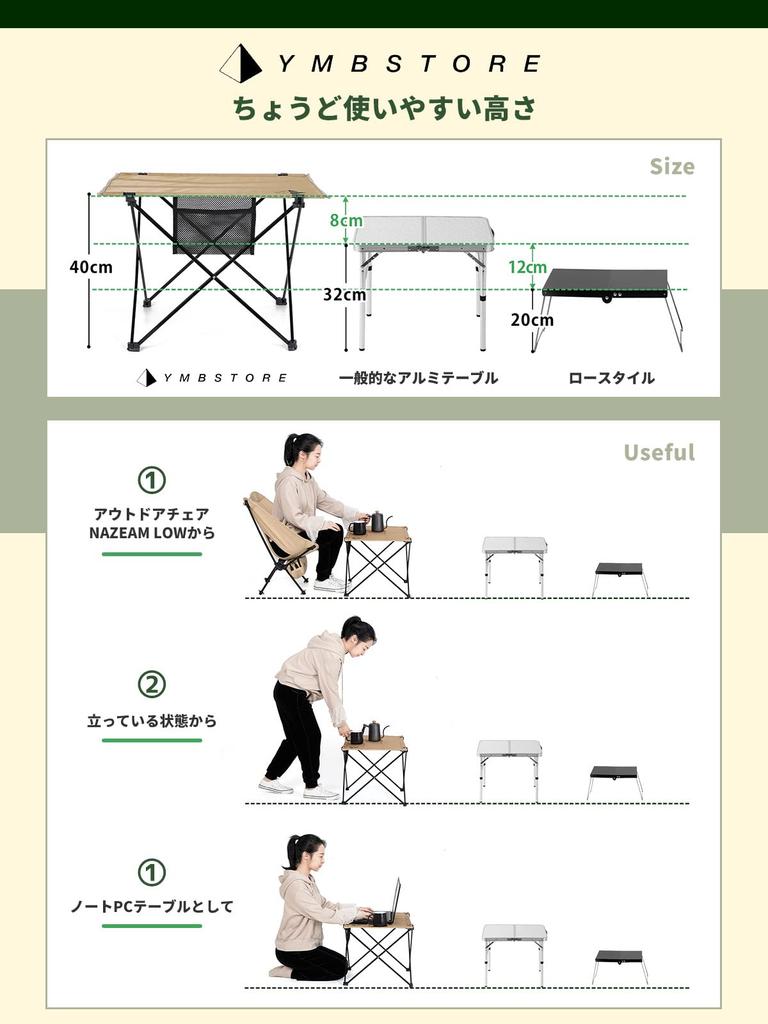 YMBSTORE

ちょうど使いやすい高さ

Size

40cm

8cm

32cm

12cm

20cm

YMBSTORE

一般的なアルミテーブル

ロースタイル

Useful

①

アウトドアチェア NAZEAM LOWから

②

立っている状態から

①

ノートPCテーブルとして