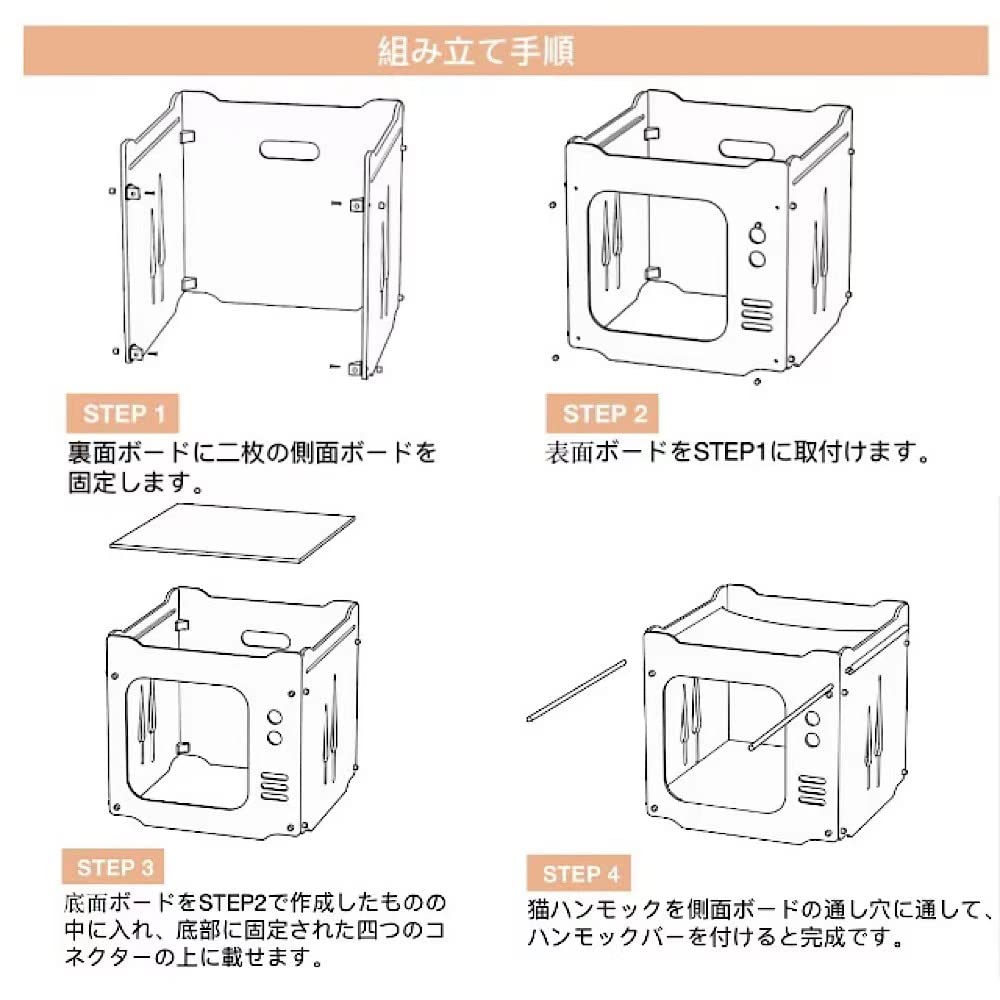 組み立て手順

STEP 1
裏面ボードに二枚の側面ボードを固定します。

STEP 2
表面ボードをSTEP1に取付けます。

STEP 3
底面ボードをSTEP2で作成したものの中に入れ、底部に固定された四つのコネクターの上に載せます。

STEP 4
猫ハンモックを側面ボードの通し穴に通して、ハンモックバーを付けると完成です。