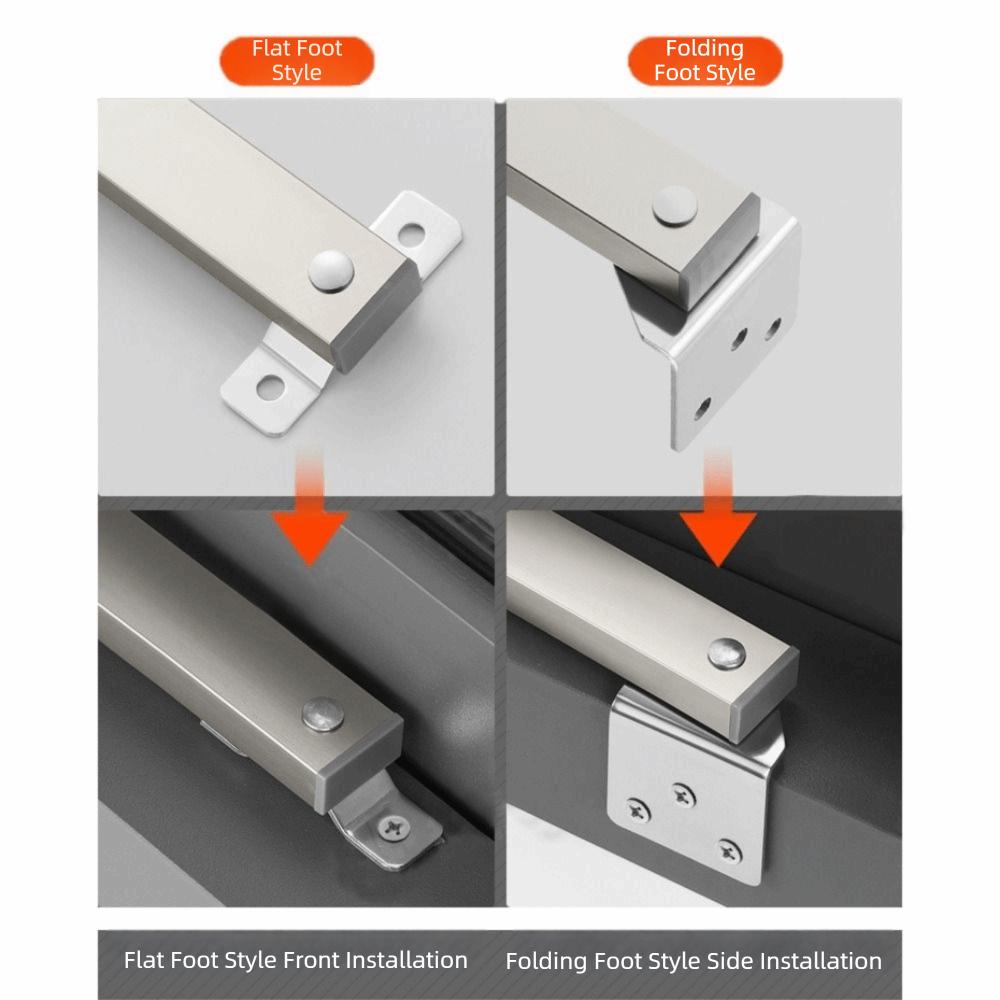 Flat Foot Style

Folding Foot Style

Flat Foot Style Front Installation

Folding Foot Style Side Installation