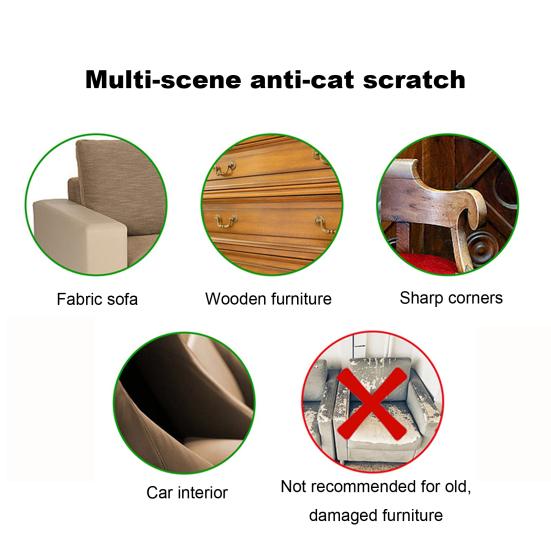 Multi-scene anti-cat scratch

Fabric sofa

Wooden furniture

Sharp corners

Car interior

Not recommended for old, damaged furniture