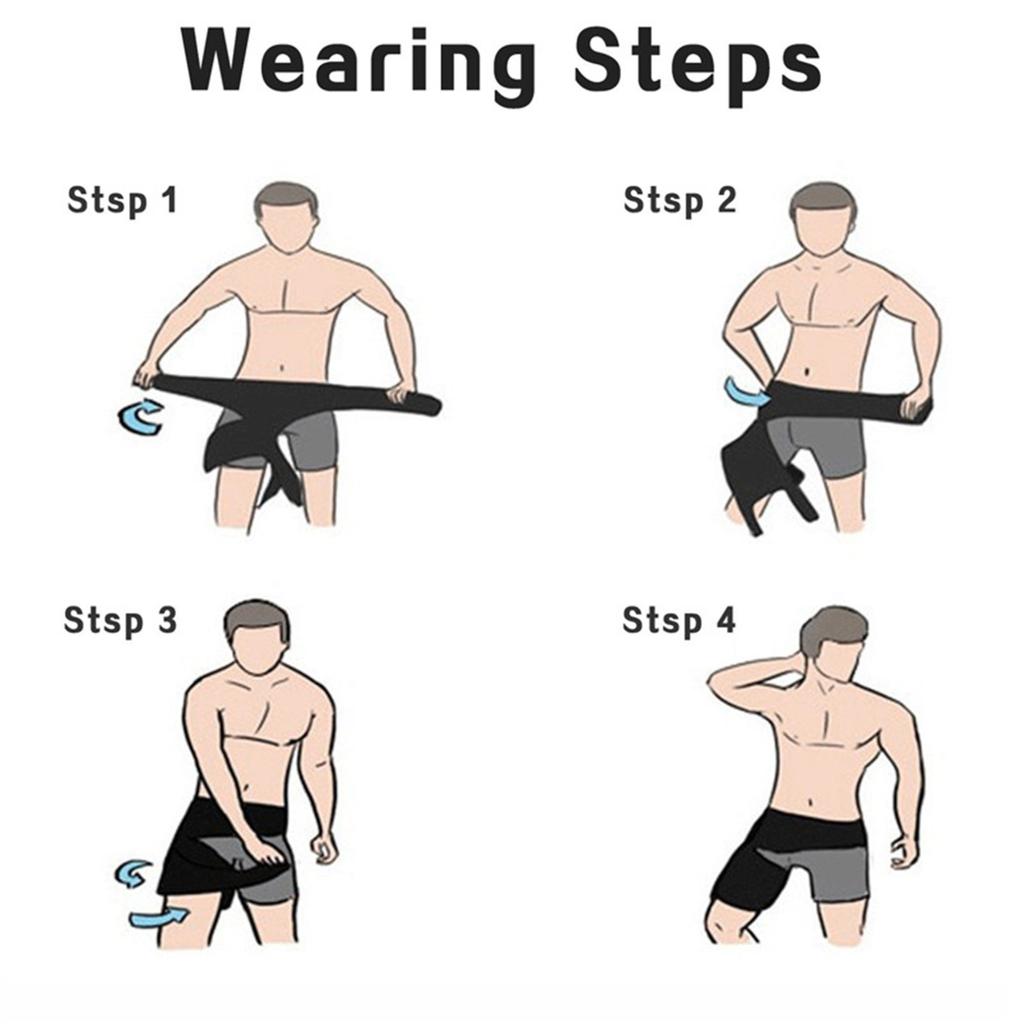 Wearing Steps

Stsp 1

Stsp 2

Stsp 3

Stsp 4