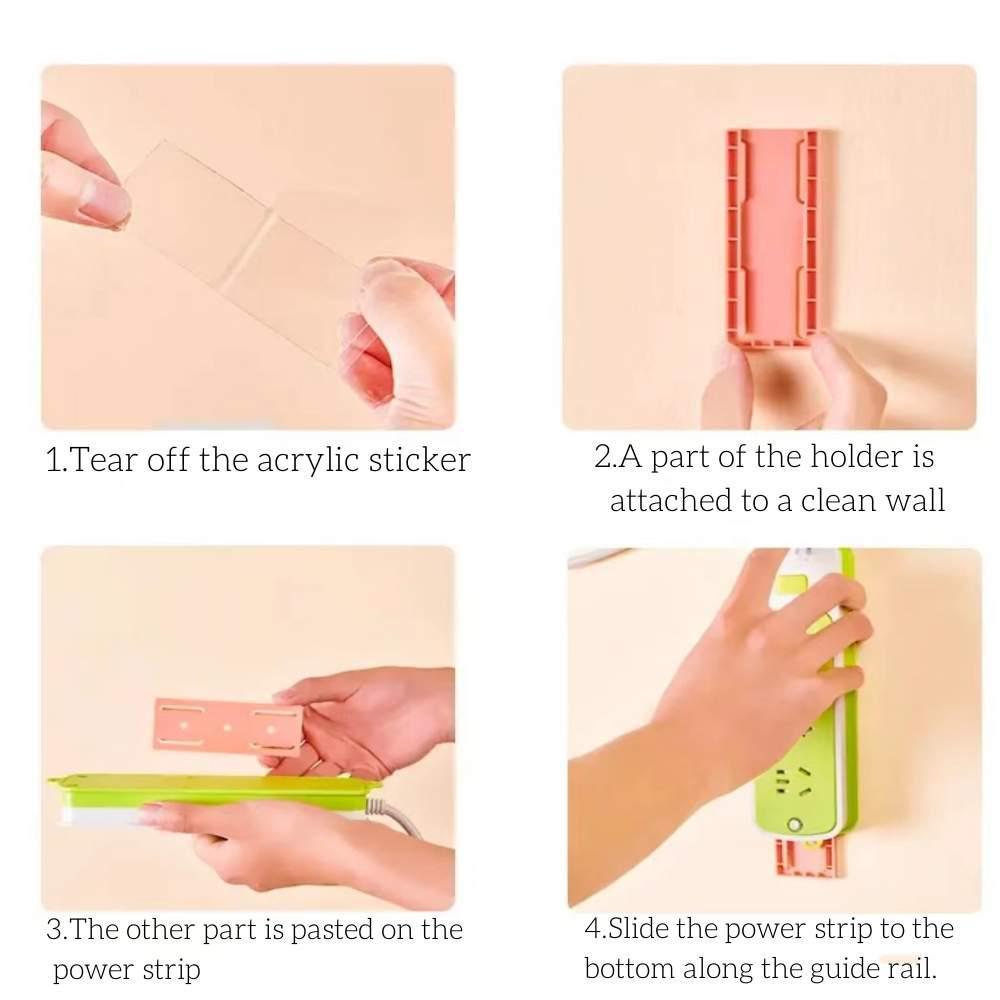 1.Tear off the acrylic sticker

2.A part of the holder is attached to a clean wall

3.The other part is pasted on the power strip

4.Slide the power strip to the bottom along the guide rail.