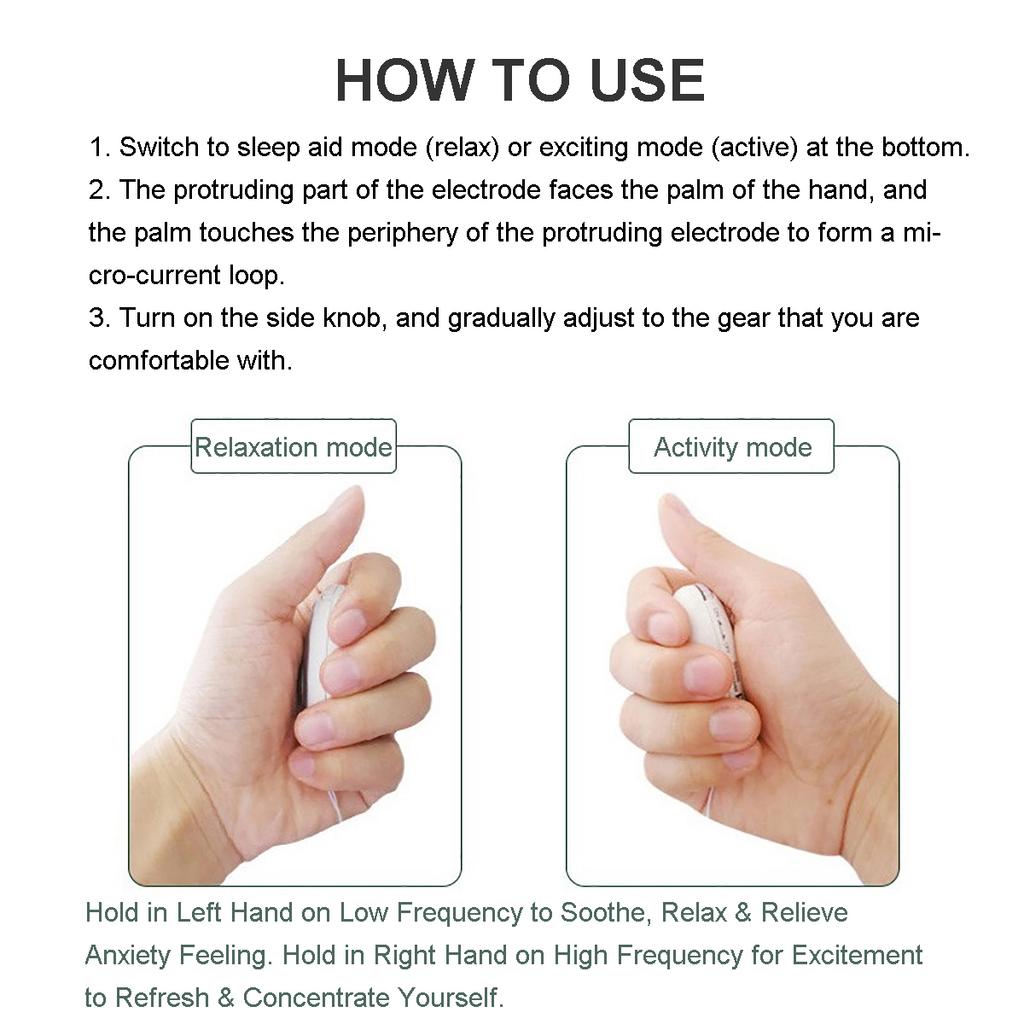 HOW TO USE

1. Switch to sleep aid mode (relax) or exciting mode (active) at the bottom.
2. The protruding part of the electrode faces the palm of the hand, and the palm touches the periphery of the protruding electrode to form a micro-current loop.
3. Turn on the side knob, and gradually adjust to the gear that you are comfortable with.

Relaxation mode

Activity mode

Hold in Left Hand on Low Frequency to Soothe, Relax & Relieve Anxiety Feeling. Hold in Right Hand on High Frequency for Excitement to Refresh & Concentrate Yourself.