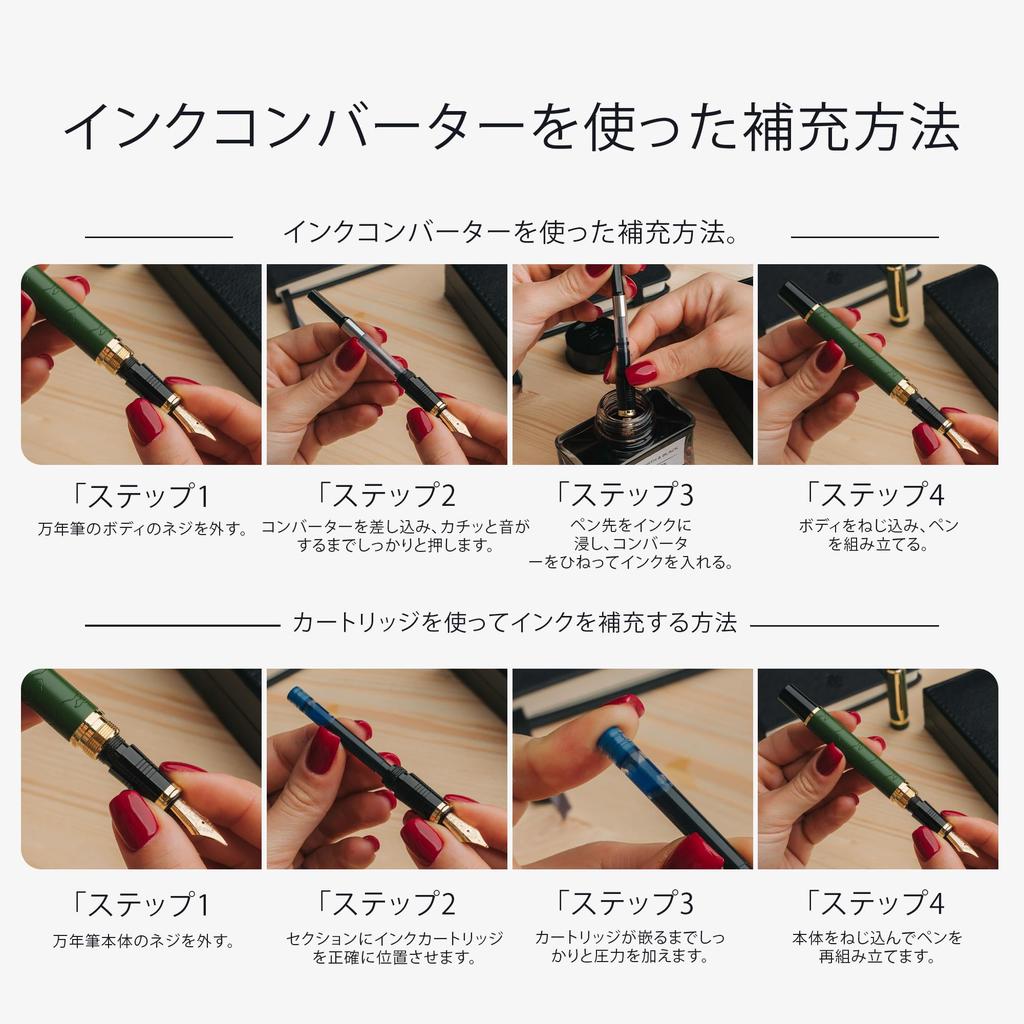 インクコンバーターを使った補充方法

インクコンバーターを使った補充方法。

「ステップ1
万年筆のボディのネジを外す。

「ステップ2
コンバーターを差し込み、カチッと音がするまでしっかりと押します。

「ステップ3
ペン先をインクに浸し、コンバーターをひねってインクを入れる。

「ステップ4
ボディをねじ込み、ペンを組み立てる。

カートリッジを使ってインクを補充する方法

「ステップ1
万年筆本体のネジを外す。

「ステップ2
セクションにインクカートリッジを正確に位置させます。

「ステップ3
カートリッジが嵌るまでしっかりと圧力を加えます。

「ステップ4
本体をねじ込んでペンを再組み立てます。