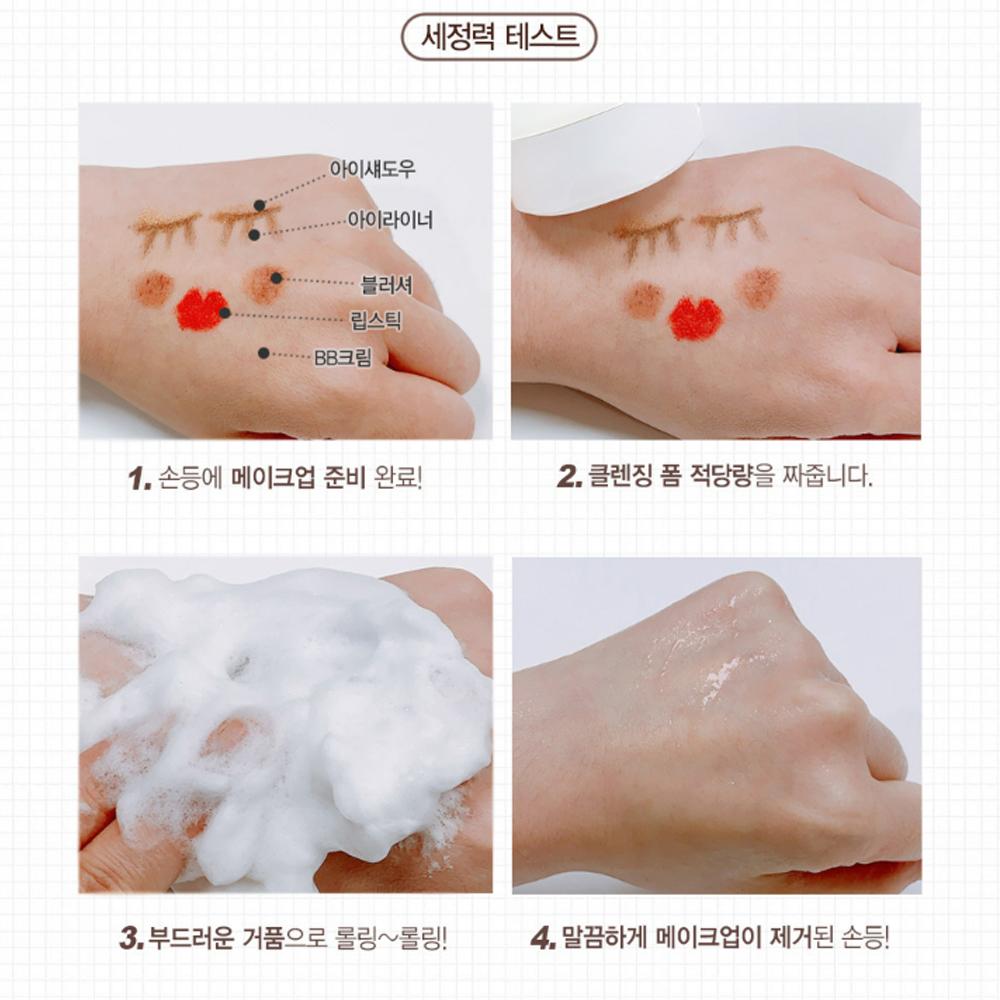 세정력 테스트

아이섀도우
아이라이너
블러셔
립스틱
BB크림

1. 손등에 메이크업 준비 완료!

2. 클렌징 폼 적당량을 짜줍니다.

3. 부드러운 거품으로 롤링~롤링!

4. 말끔하게 메이크업이 제거된 손등!